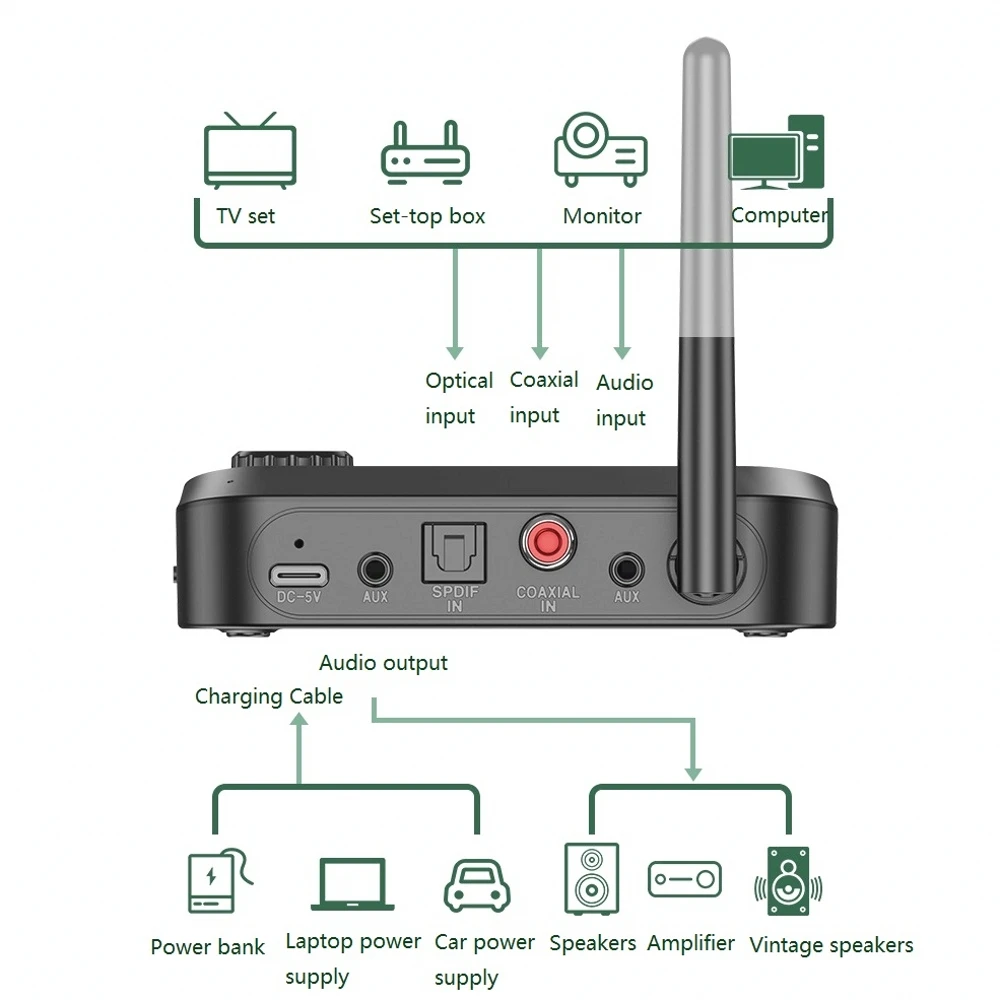 TV set
Set-top box
Monitor
Computer

Optical input
Coaxial input
Audio input

DC-5V
AUX
SPDIF IN
COAXIAL IN
AUX

Audio output
Charging Cable

Power bank
Laptop power supply
Car power supply
Speakers
Amplifier
Vintage speakers