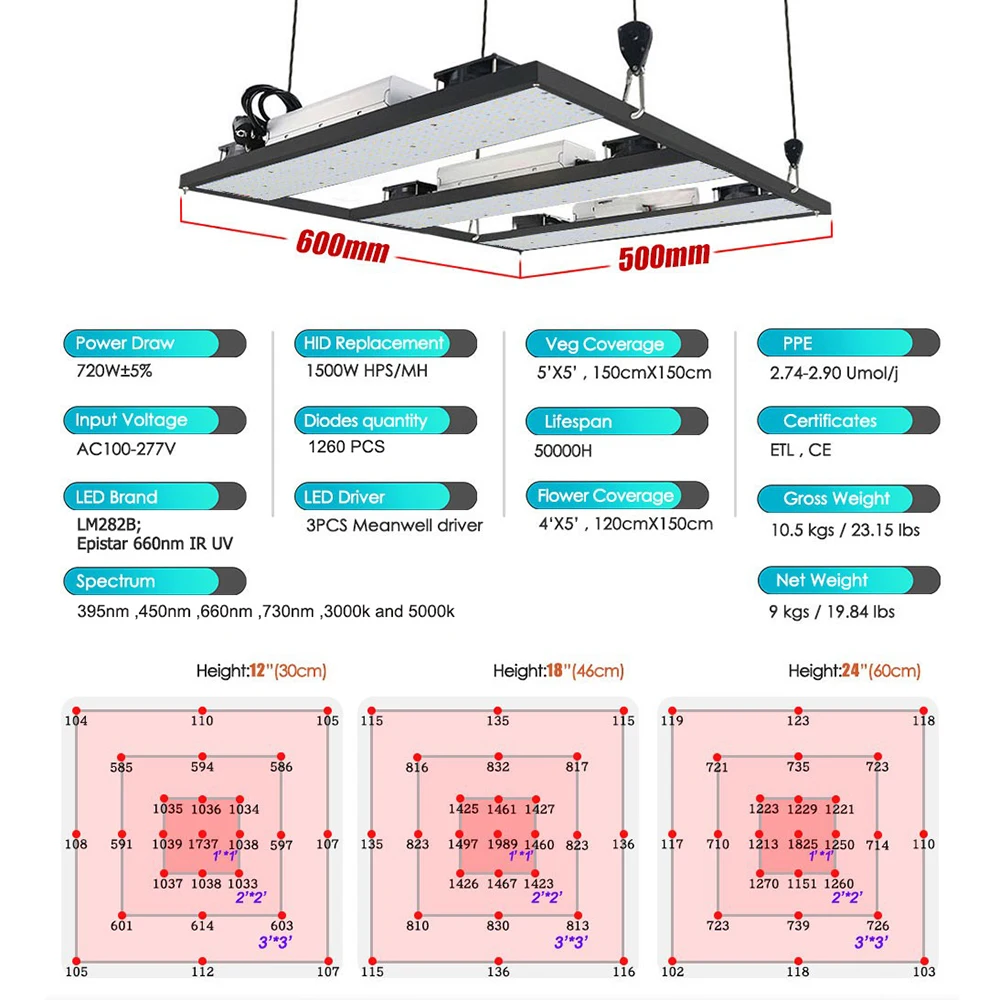 600mm
500mm

Power Draw
720W±5%

Input Voltage
AC100-277V

LED Brand
LM282B;
Epistar 660nm IR UV

Spectrum
395nm ,450nm ,660nm ,730nm ,3000k and 5000k

HID Replacement
1500W HPS/MH

Diodes quantity
1260 PCS

LED Driver
3PCS Meanwell driver

Veg Coverage
5'X5' , 150cmX150cm

Lifespan
50000H

Flower Coverage
4'X5' , 120cmX150cm

PPE
2.74-2.90 Umol/j

Certificates
ETL , CE

Gross Weight
10.5 kgs / 23.15 lbs

Net Weight
9 kgs / 19.84 lbs

Height:12"(30cm)
104 110 105
585 594 586
1035 1036 1034
108 591 1039 1737 1038 597 107
1'*1'
1037 1038 1033
2'*2'
601 614 603
3'*3'
105 112 107

Height:18"(46cm)
115 135 115
816 832 817
1425 1461 1427
135 823 1497 1989 1460 823 136
1'*1'
1426 1467 1423
2'*2'
810 830 813
3'*3'
115 136 116

Height:24"(60cm)
119 123 118
721 735 723
1223 1229 1221
117 710 1213 1825 1250 714 110
1'*1'
1270 1151 1260
2'*2'
723 739 726
3'*3'
102 118 103