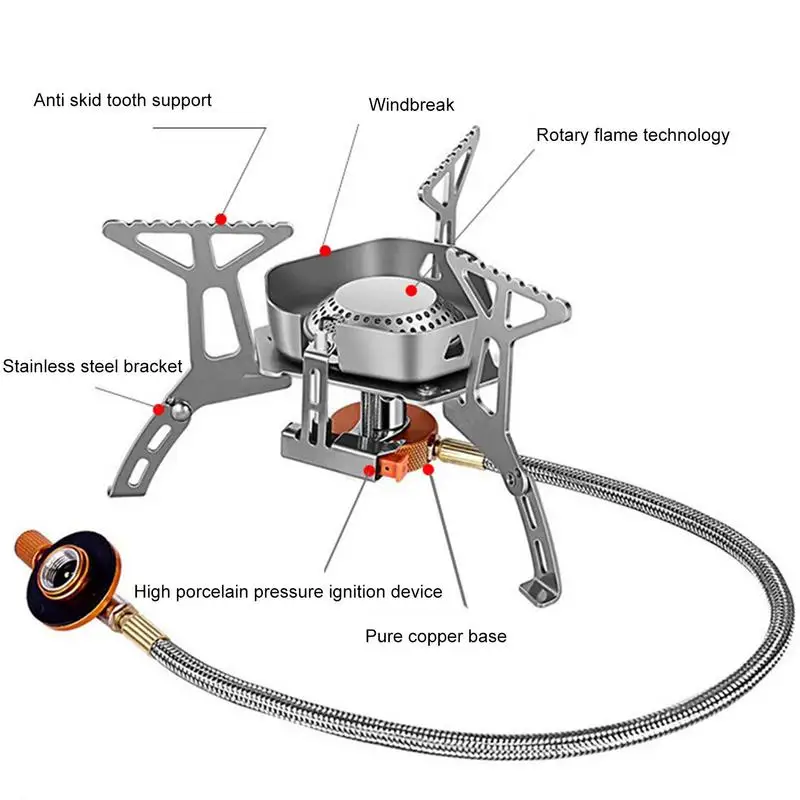 Anti skid tooth support

Windbreak

Rotary flame technology

Stainless steel bracket

High porcelain pressure ignition device

Pure copper base