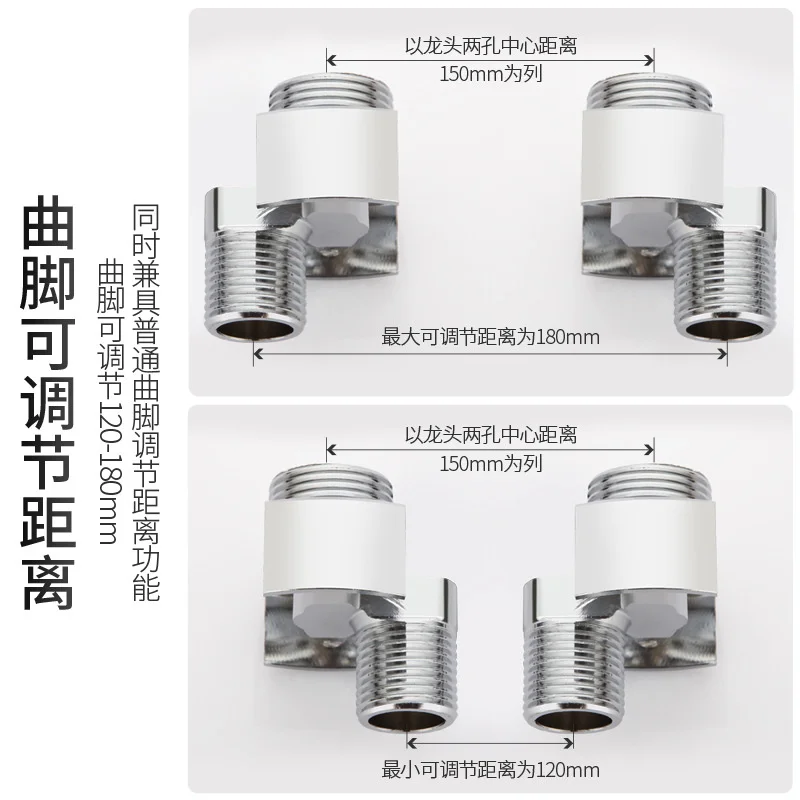 曲脚可调节距离

同时兼具普通曲脚调节距离功能
曲脚可调节120-180mm

以龙头两孔中心距离
150mm为列

最大可调节距离为180mm

以龙头两孔中心距离
150mm为列

最小可调节距离为120mm