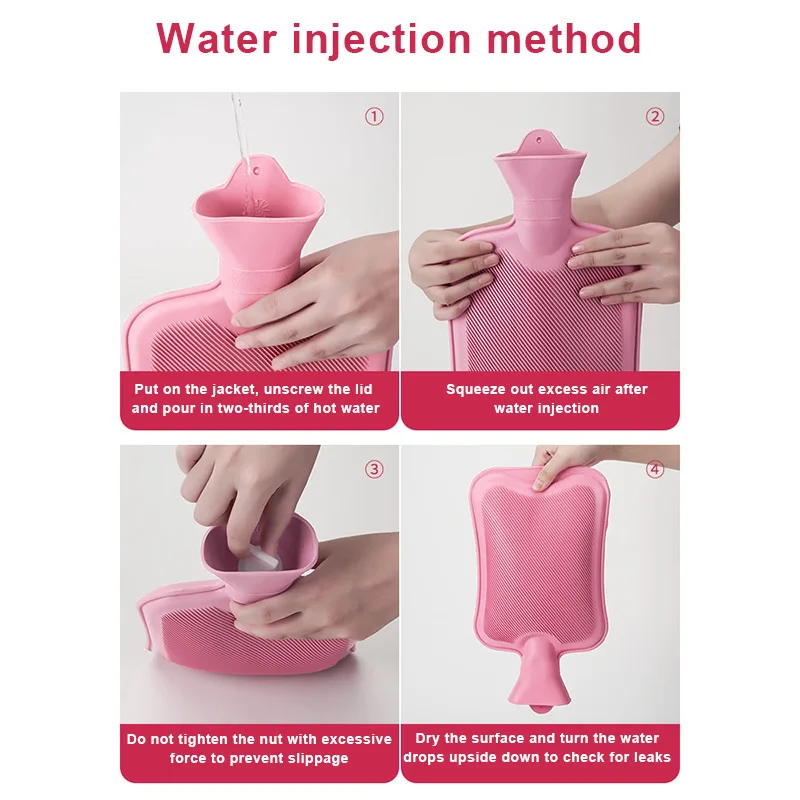 Water injection method

①

Put on the jacket, unscrew the lid and pour in two-thirds of hot water

②

Squeeze out excess air after water injection

③

Do not tighten the nut with excessive force to prevent slippage

④

Dry the surface and turn the water drops upside down to check for leaks