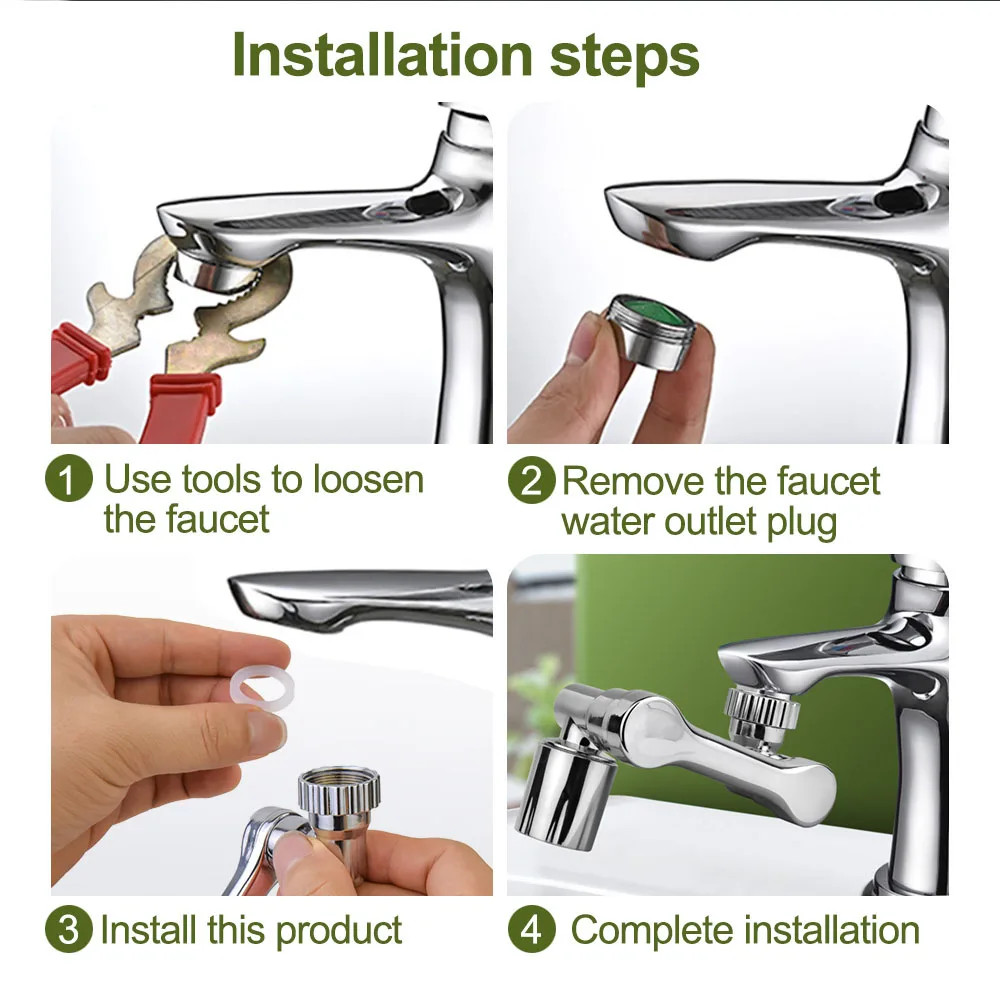 Installation steps

1 Use tools to loosen the faucet

2 Remove the faucet water outlet plug

3 Install this product

4 Complete installation