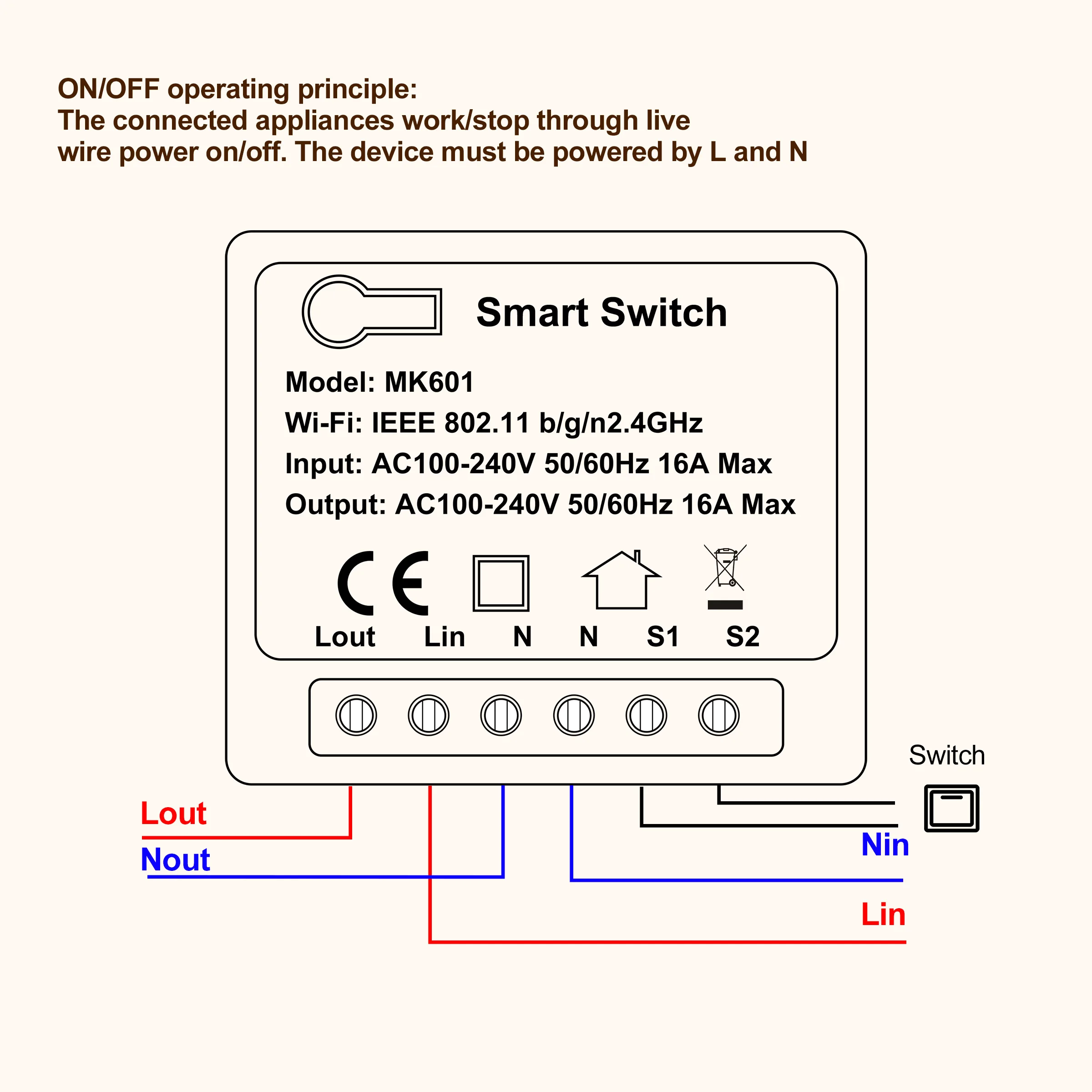 ON/OFF operating principle:
The connected appliances work/stop through live wire power on/off. The device must be powered by L and N

Smart Switch

Model: MK601
Wi-Fi: IEEE 802.11 b/g/n2.4GHz
Input: AC100-240V 50/60Hz 16A Max
Output: AC100-240V 50/60Hz 16A Max

CE

Lout Lin N N S1 S2

Switch

Lout
Nout
Nin
Lin