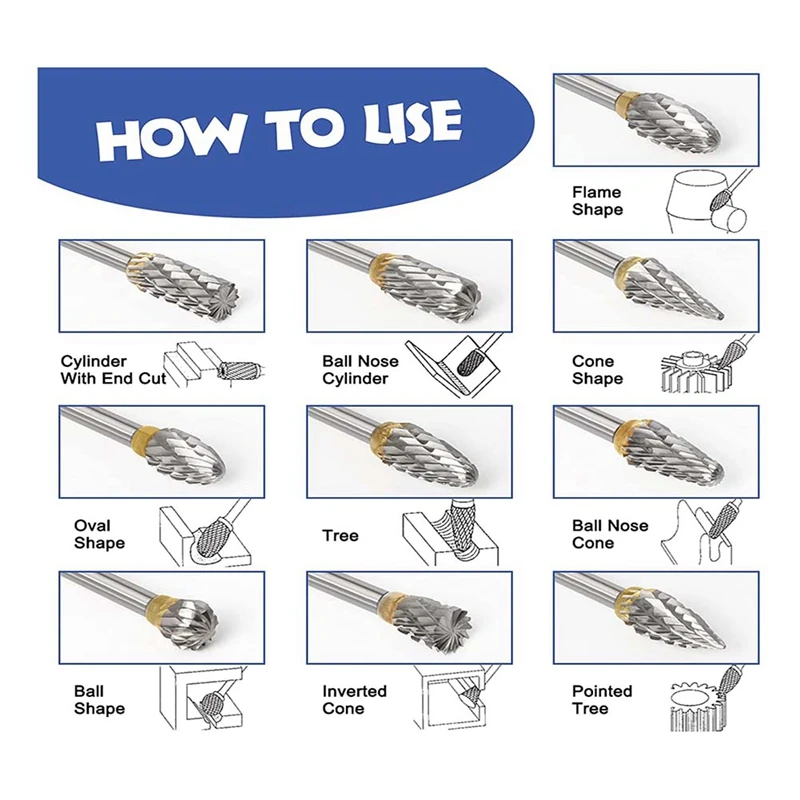 HOW TO USE

Flame Shape

Cylinder With End Cut

Ball Nose Cylinder

Cone Shape

Oval Shape

Tree

Ball Nose Cone

Ball Shape

Inverted Cone

Pointed Tree