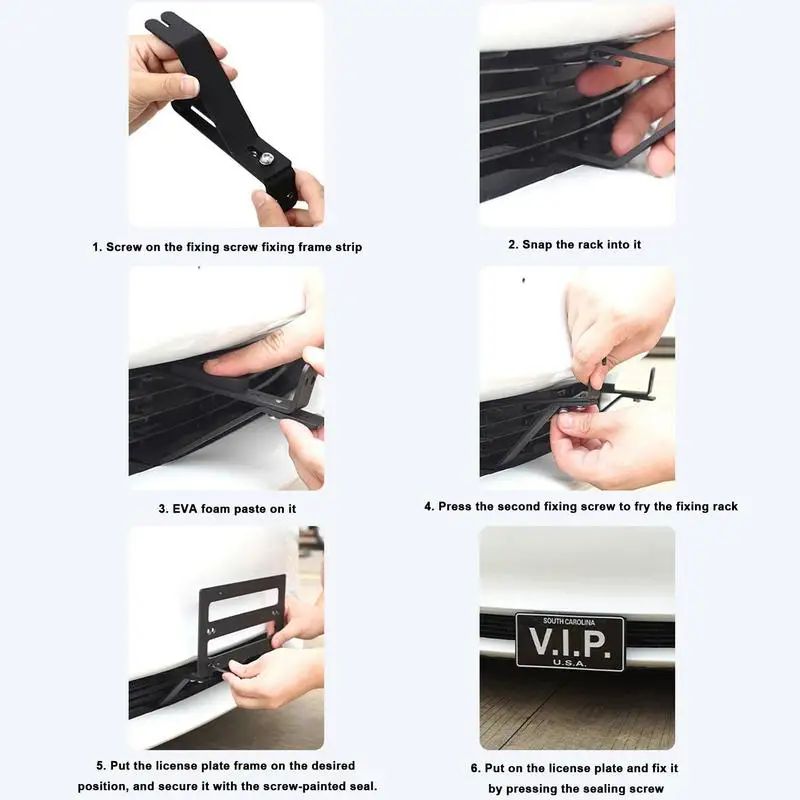 1. Screw on the fixing screw fixing frame strip

2. Snap the rack into it

3. EVA foam paste on it

4. Press the second fixing screw to fry the fixing rack

5. Put the license plate frame on the desired position, and secure it with the screw-painted seal.

SOUTH CAROLINA
V.I.P.
U.S.A.

6. Put on the license plate and fix it by pressing the sealing screw