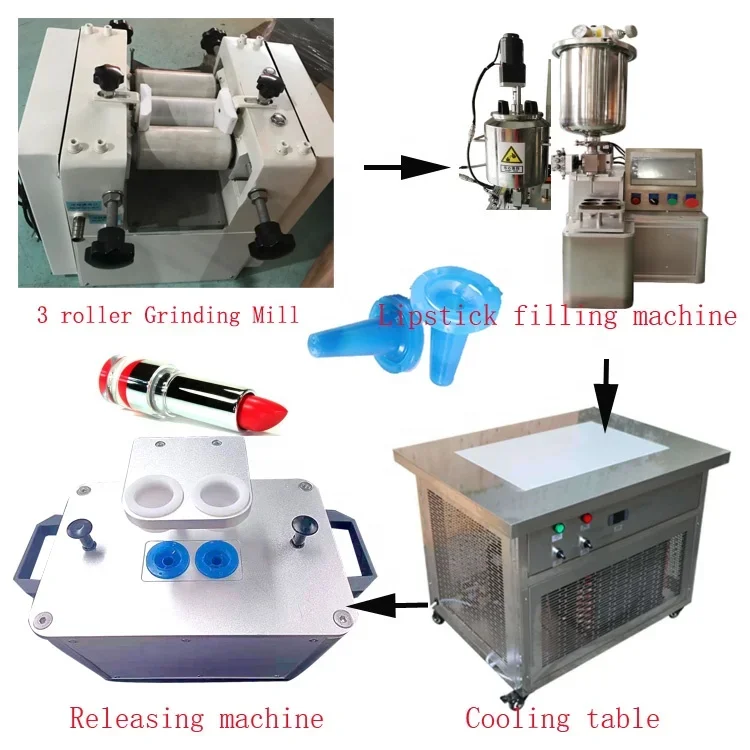 3 roller Grinding Mill

Lipstick filling machine

Releasing machine

Cooling table