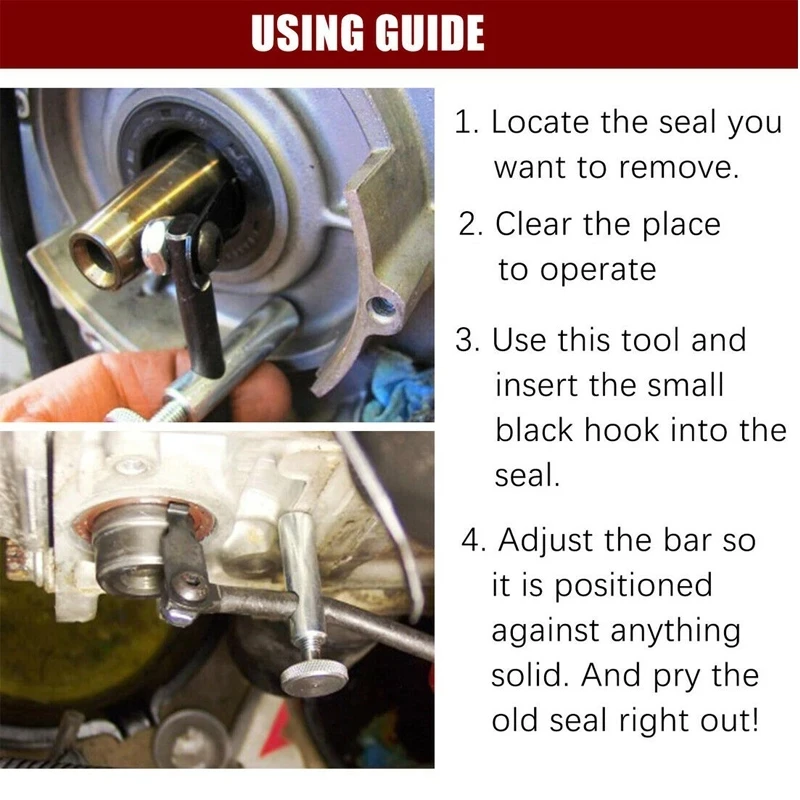 USING GUIDE

1. Locate the seal you want to remove.

2. Clear the place to operate

3. Use this tool and insert the small black hook into the seal.

4. Adjust the bar so it is positioned against anything solid. And pry the old seal right out!