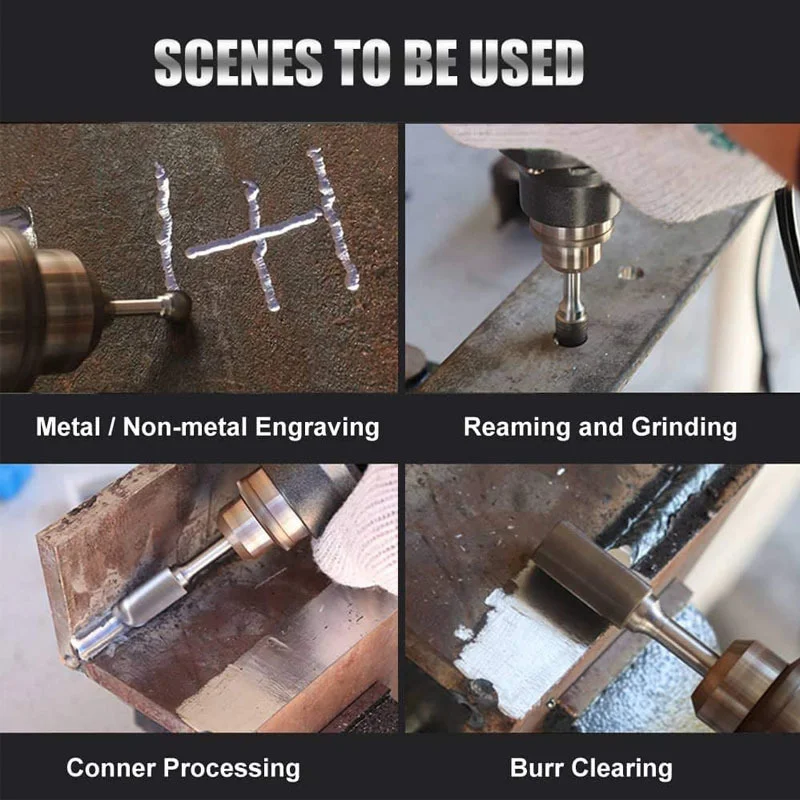 SCENES TO BE USED

Metal / Non-metal Engraving

Reaming and Grinding

Conner Processing

Burr Clearing