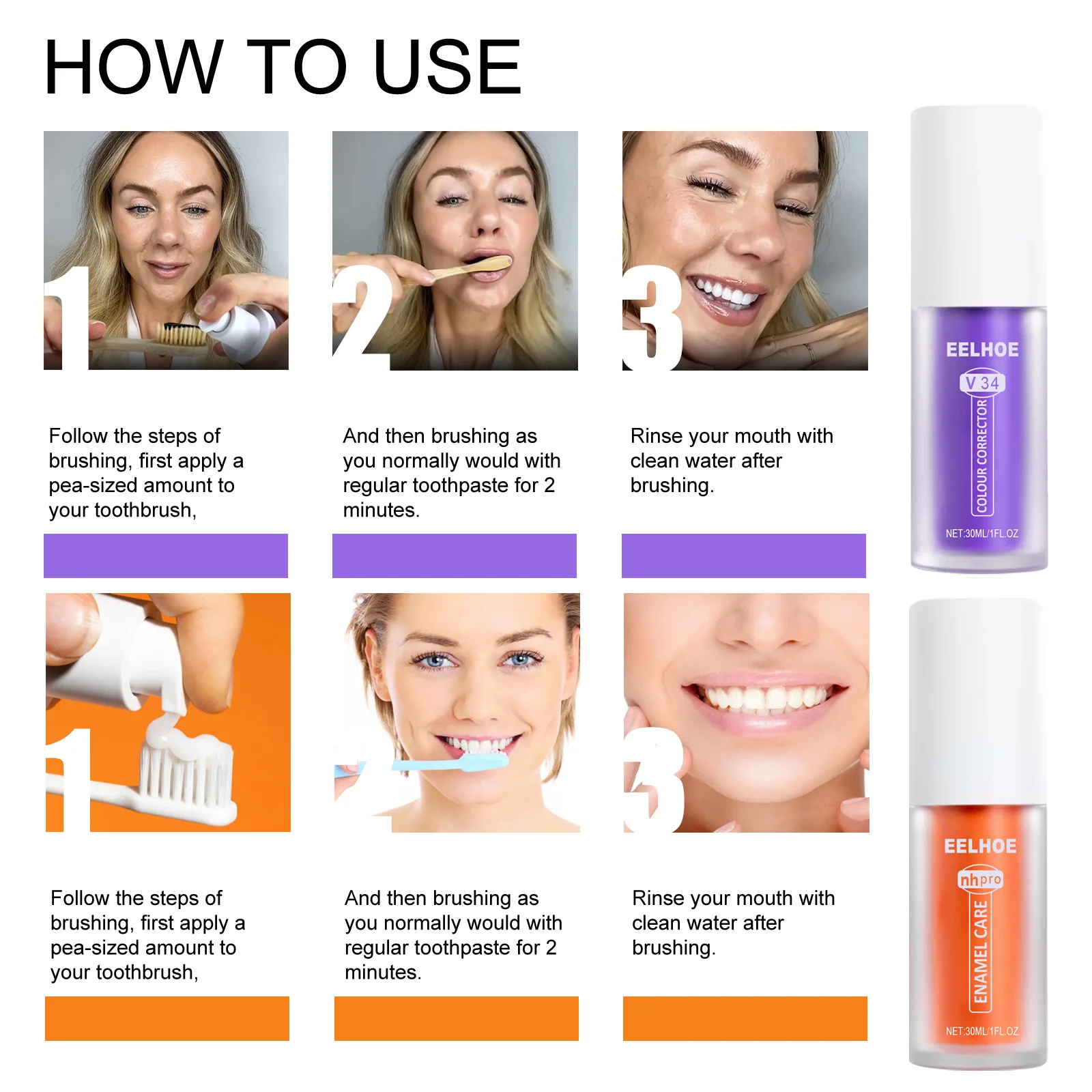 HOW TO USE

1

Follow the steps of brushing, first apply a pea-sized amount to your toothbrush,

2

And then brushing as you normally would with regular toothpaste for 2 minutes.

3

Rinse your mouth with clean water after brushing.

EELHOE
V 34
COLOUR CORRECTOR
NET:30ML/1FL.OZ

1

Follow the steps of brushing, first apply a pea-sized amount to your toothbrush,

2

And then brushing as you normally would with regular toothpaste for 2 minutes.

3

Rinse your mouth with clean water after brushing.

EELHOE
nhpro
ENAMEL CARE
NET:30ML/1FL.OZ