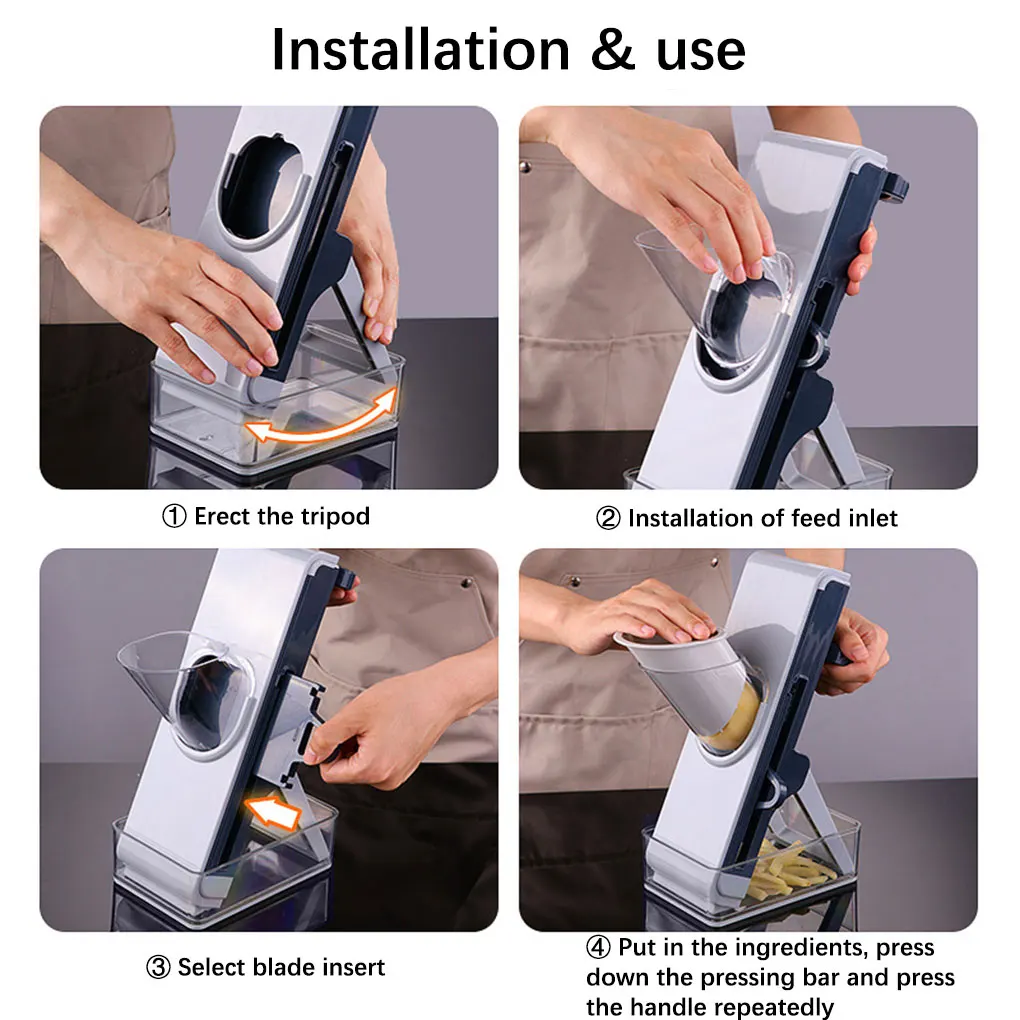 Installation & use

① Erect the tripod

② Installation of feed inlet

③ Select blade insert

④ Put in the ingredients, press down the pressing bar and press the handle repeatedly