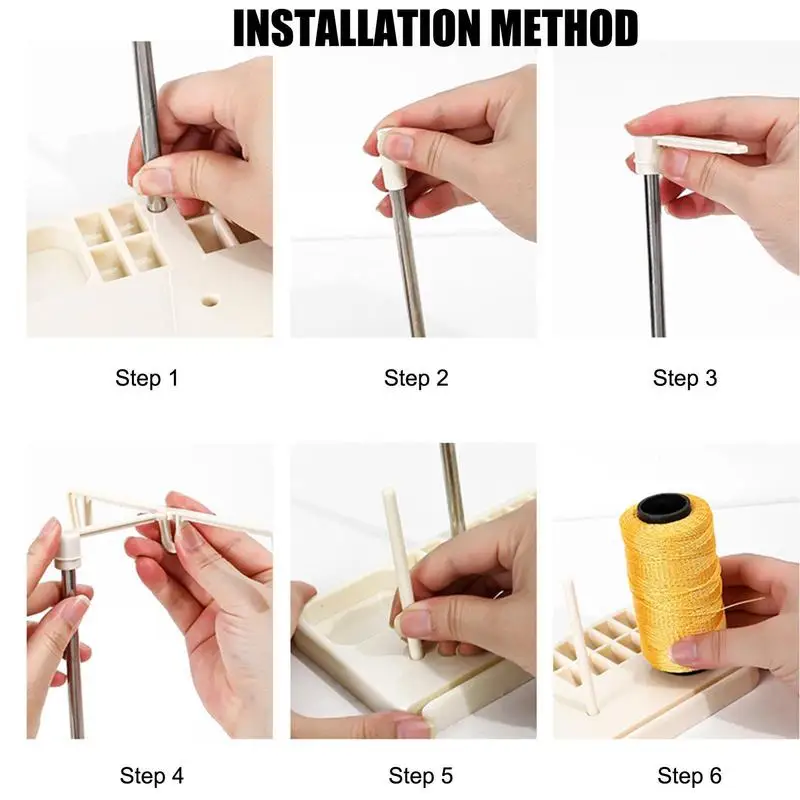 INSTALLATION METHOD

Step 1

Step 2

Step 3

Step 4

Step 5

Step 6