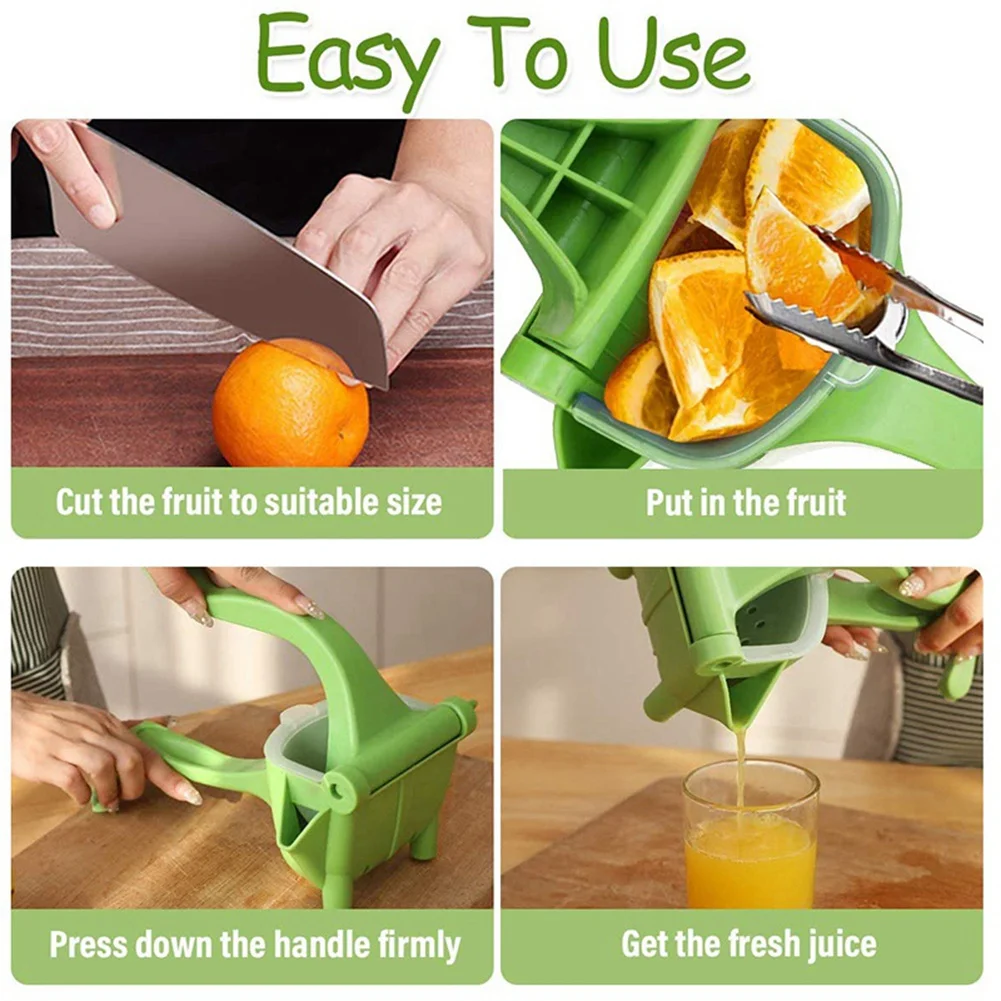 Easy To Use

Cut the fruit to suitable size

Put in the fruit

Press down the handle firmly

Get the fresh juice