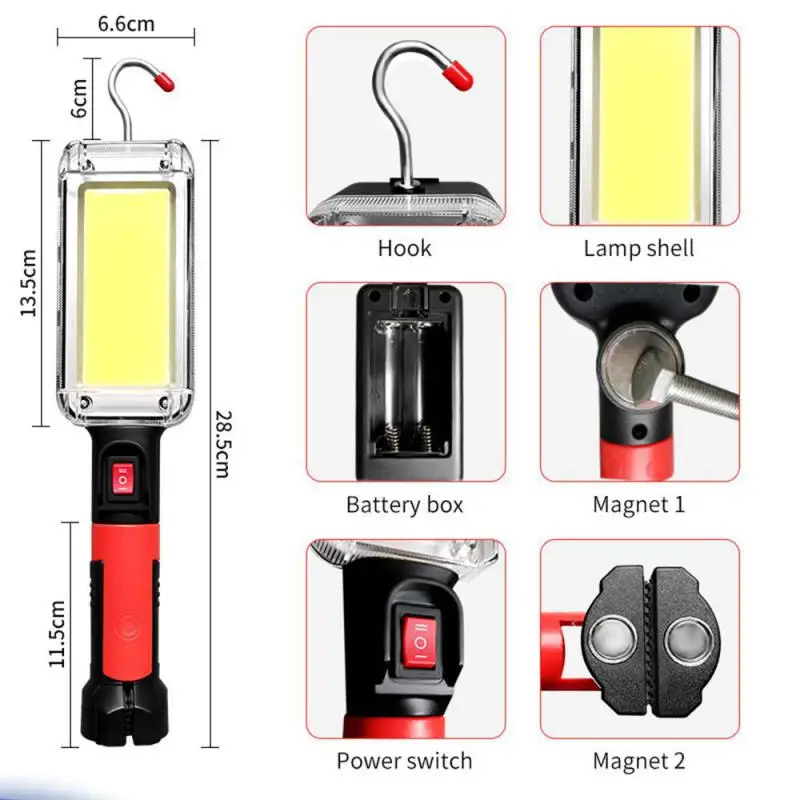 6.6cm

6cm

13.5cm

28.5cm

11.5cm

Hook

Lamp shell

Battery box

Magnet 1

Power switch

Magnet 2