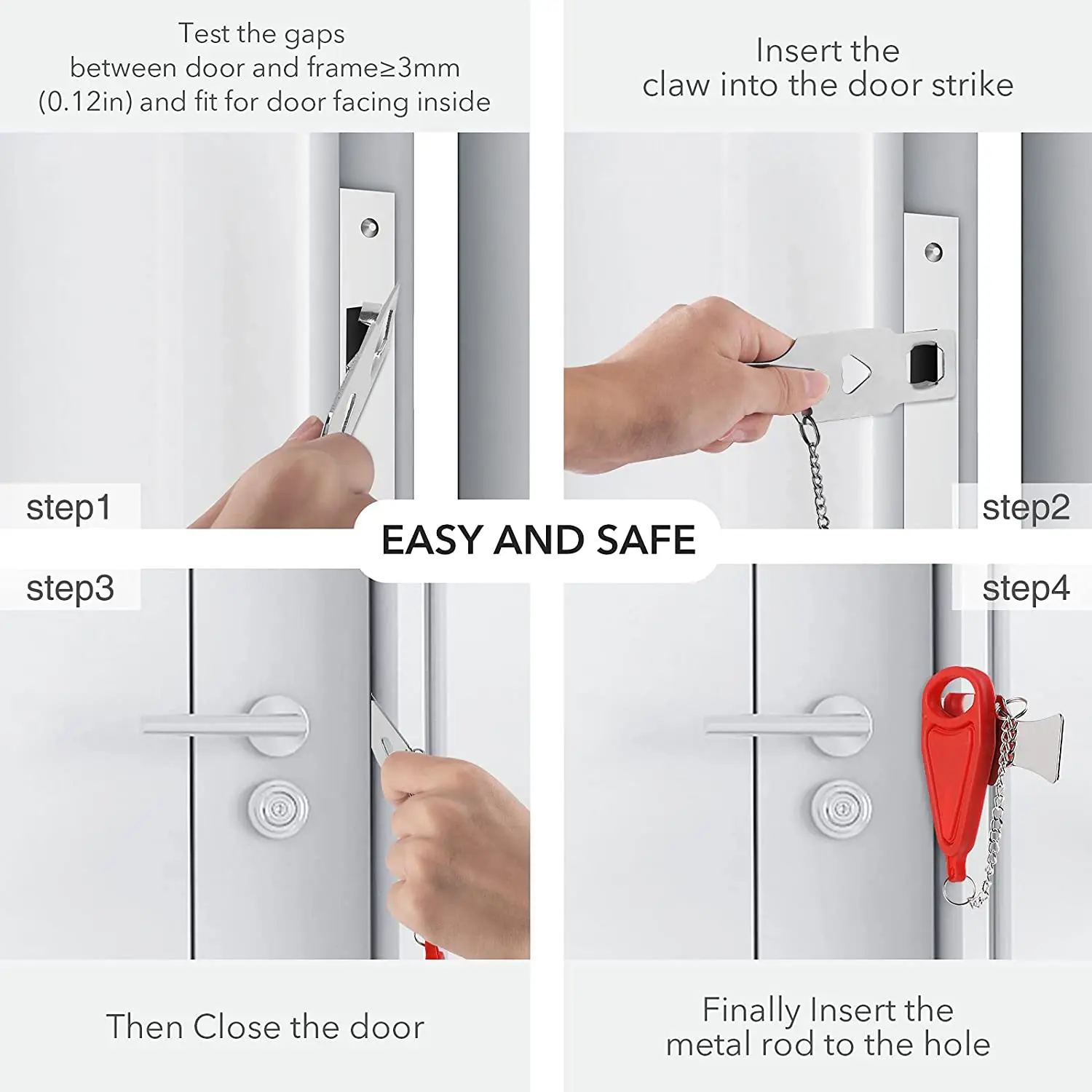 Test the gaps between door and frame≥3mm (0.12in) and fit for door facing inside

Insert the claw into the door strike

step1

step2

EASY AND SAFE

step3

step4

Then Close the door

Finally Insert the metal rod to the hole