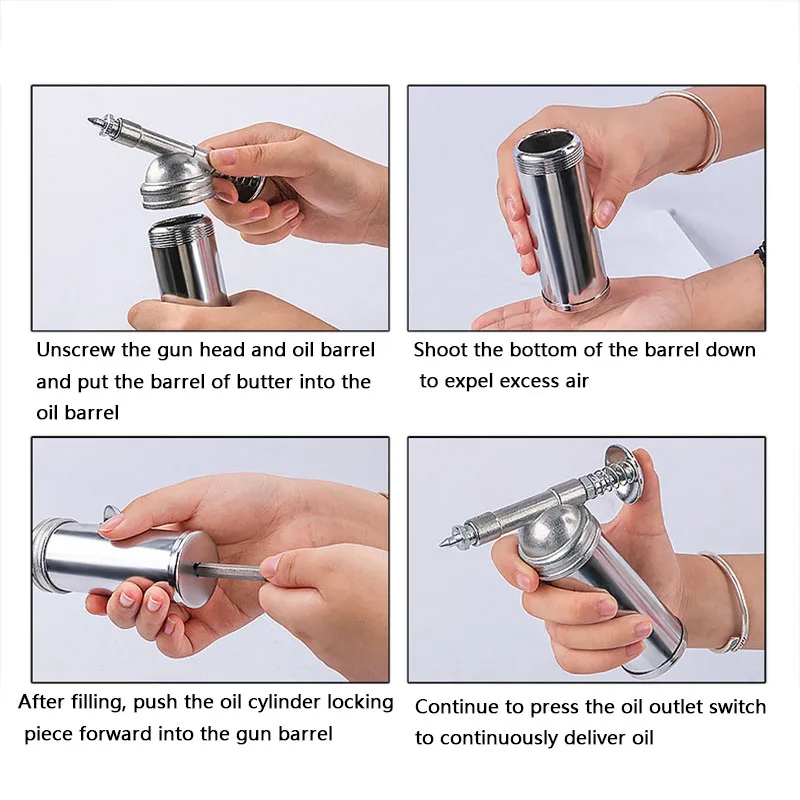 Unscrew the gun head and oil barrel and put the barrel of butter into the oil barrel

Shoot the bottom of the barrel down to expel excess air

After filling, push the oil cylinder locking piece forward into the gun barrel

Continue to press the oil outlet switch to continuously deliver oil