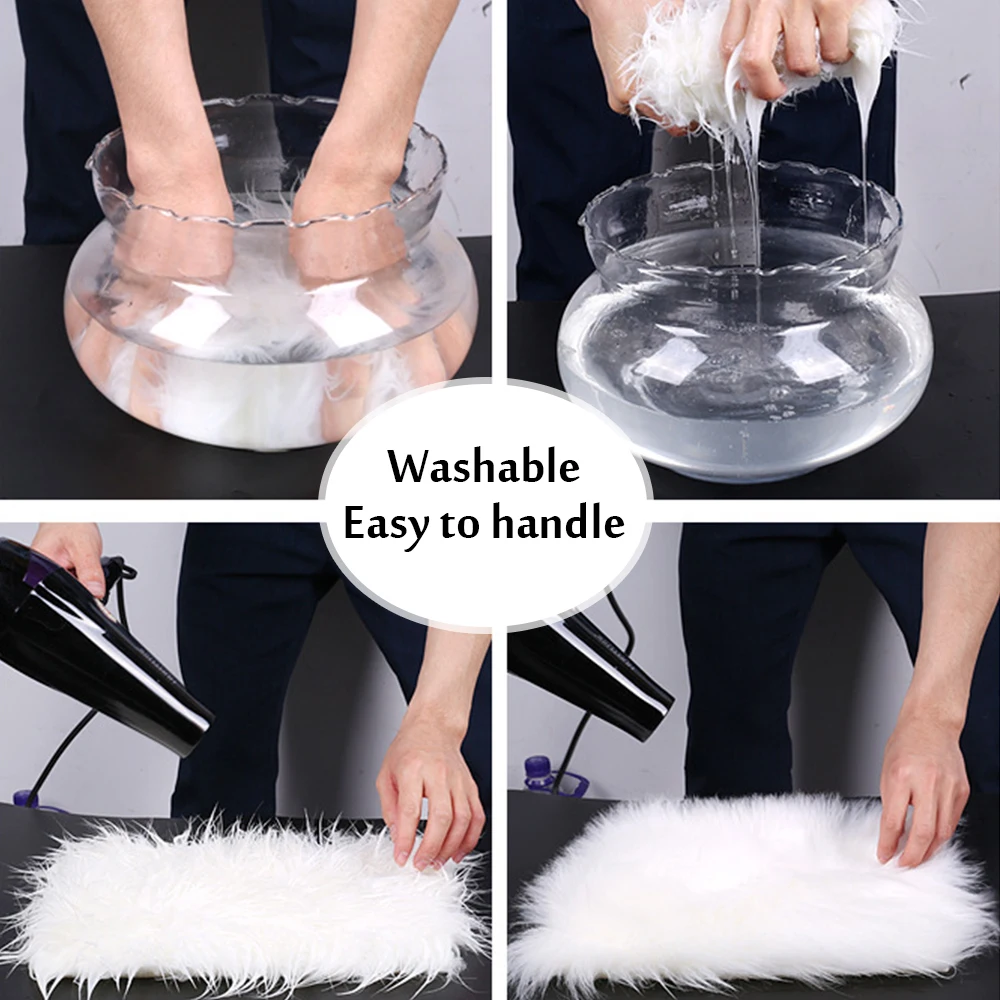 Washable
Easy to handle