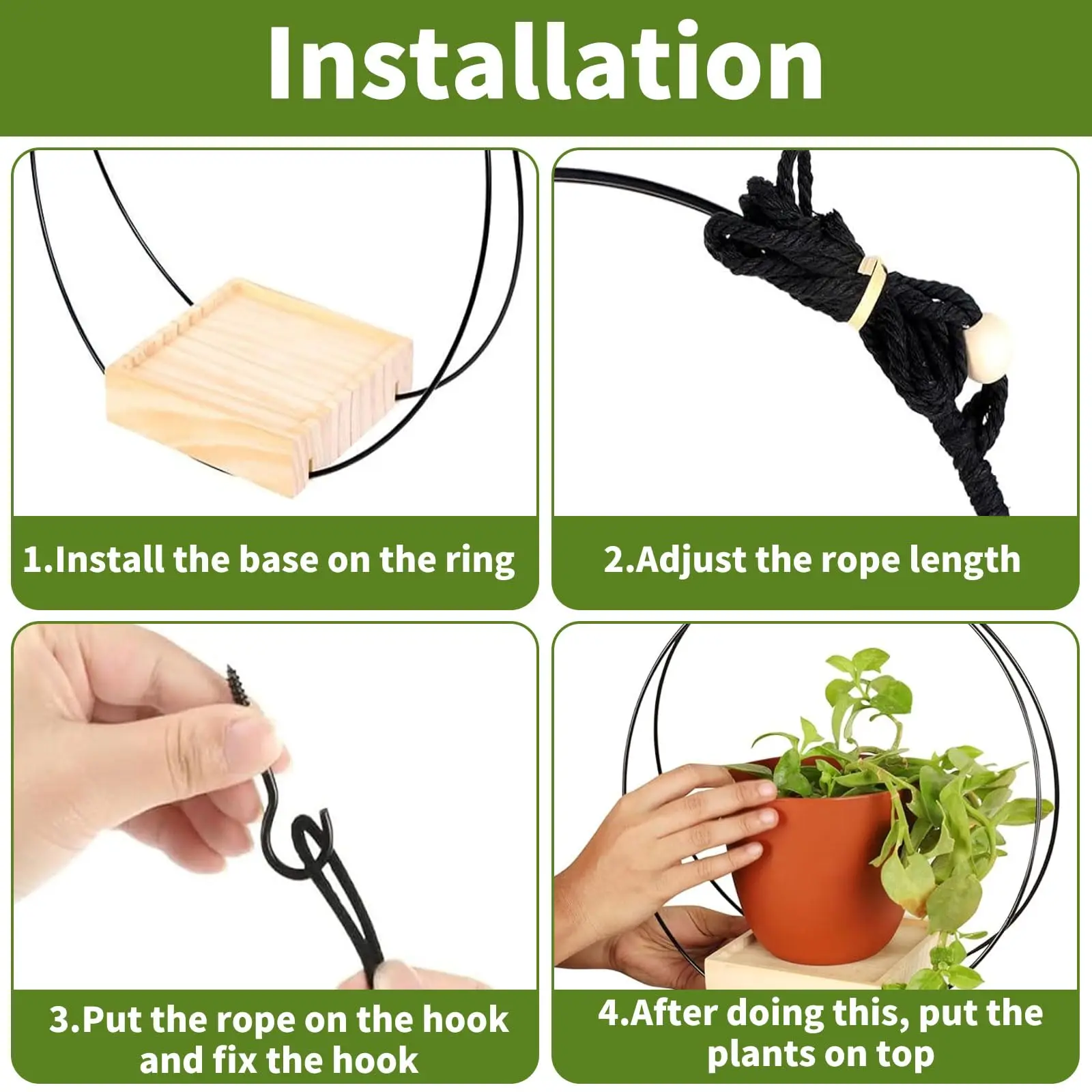 Installation

1.Install the base on the ring

2.Adjust the rope length

3.Put the rope on the hook and fix the hook

4.After doing this, put the plants on top