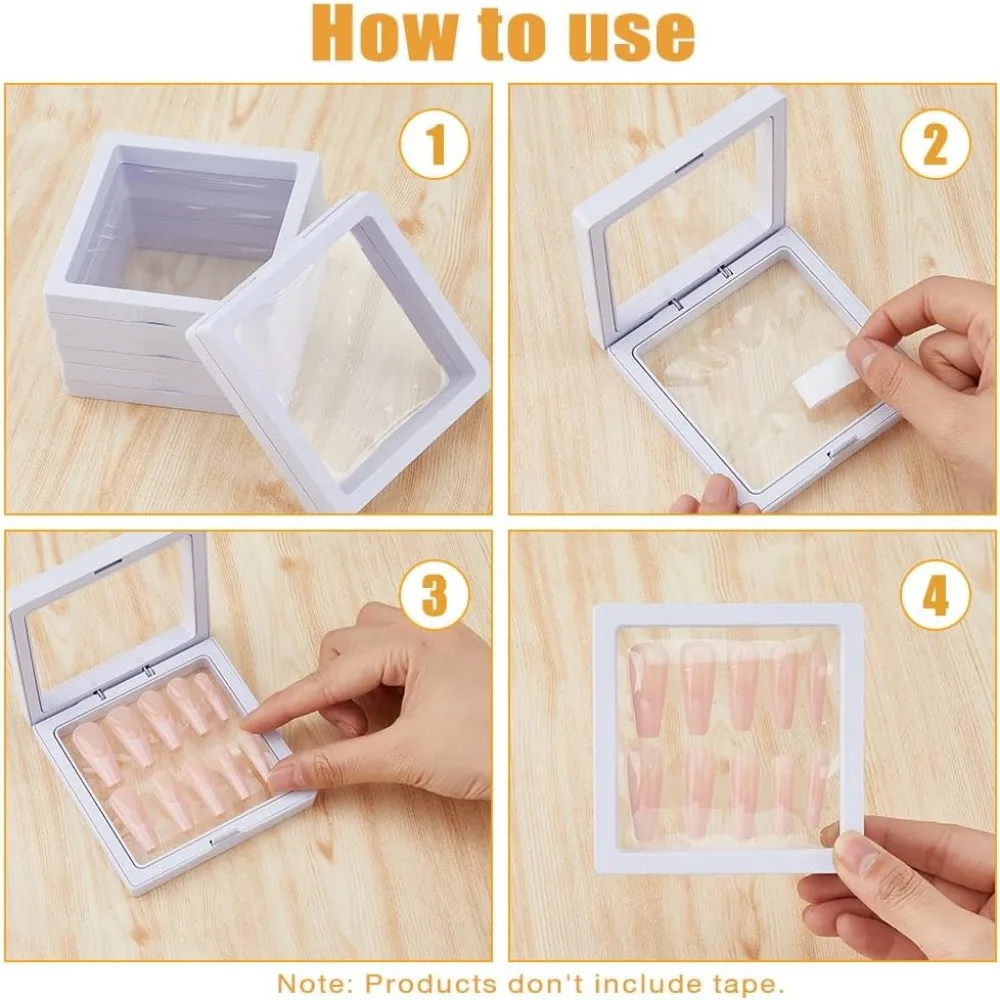 How to use

1

2

3

4

Note: Products don't include tape.