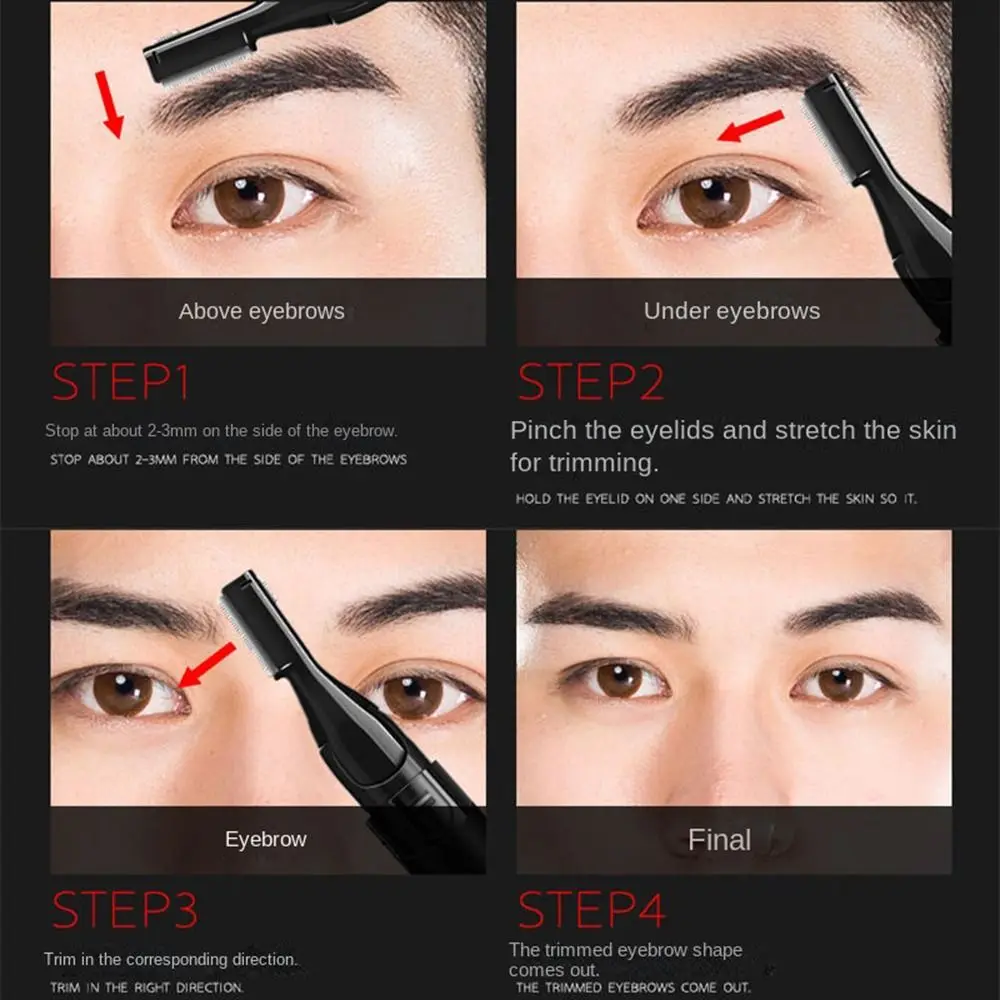 Above eyebrows

STEP1

Stop at about 2-3mm on the side of the eyebrow.

STOP ABOUT 2-3MM FROM THE SIDE OF THE EYEBROWS

Under eyebrows

STEP2

Pinch the eyelids and stretch the skin for trimming.

HOLD THE EYELID ON ONE SIDE AND STRETCH THE SKIN SO IT.

Eyebrow

STEP3

Trim in the corresponding direction.

TRIM IN THE RIGHT DIRECTION.

Final

STEP4

The trimmed eyebrow shape comes out.

THE TRIMMED EYEBROWS COME OUT.