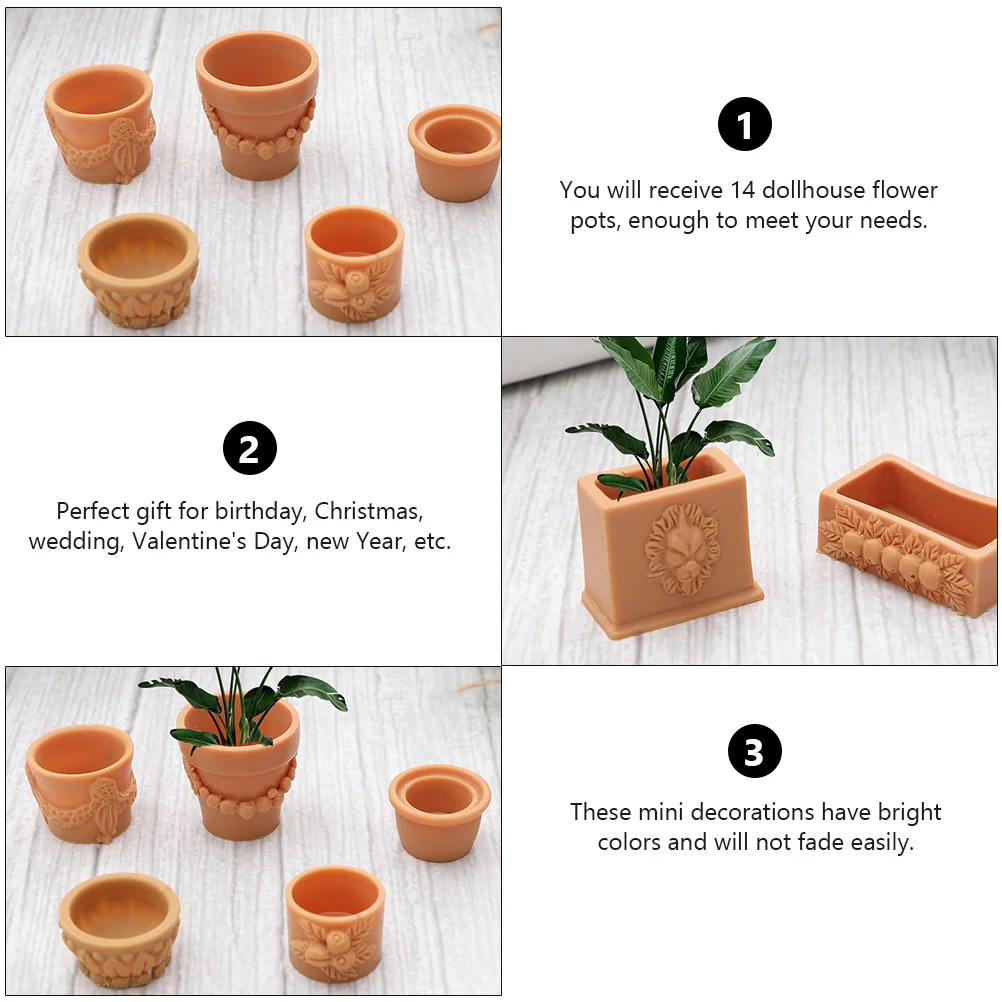 1

You will receive 14 dollhouse flower pots, enough to meet your needs.

2

Perfect gift for birthday, Christmas, wedding, Valentine's Day, new Year, etc.

3

These mini decorations have bright colors and will not fade easily.