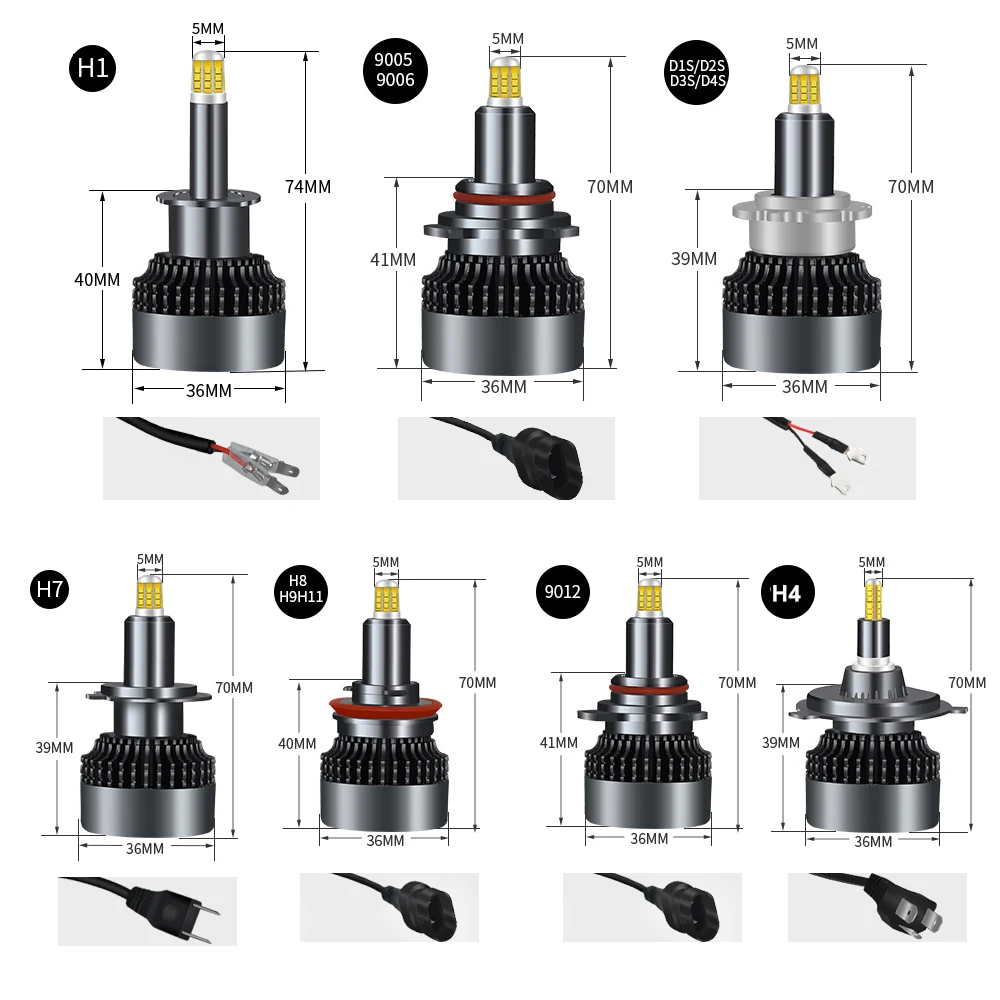 H1
5MM
74MM
40MM
36MM

9005
9006
5MM
70MM
41MM
36MM

D1S/D2S
D3S/D4S
5MM
70MM
39MM
36MM

H7
5MM
70MM
39MM
36MM

H8
H9H11
5MM
70MM
40MM
36MM

9012
5MM
70MM
41MM
36MM

H4
5MM
70MM
39MM
36MM