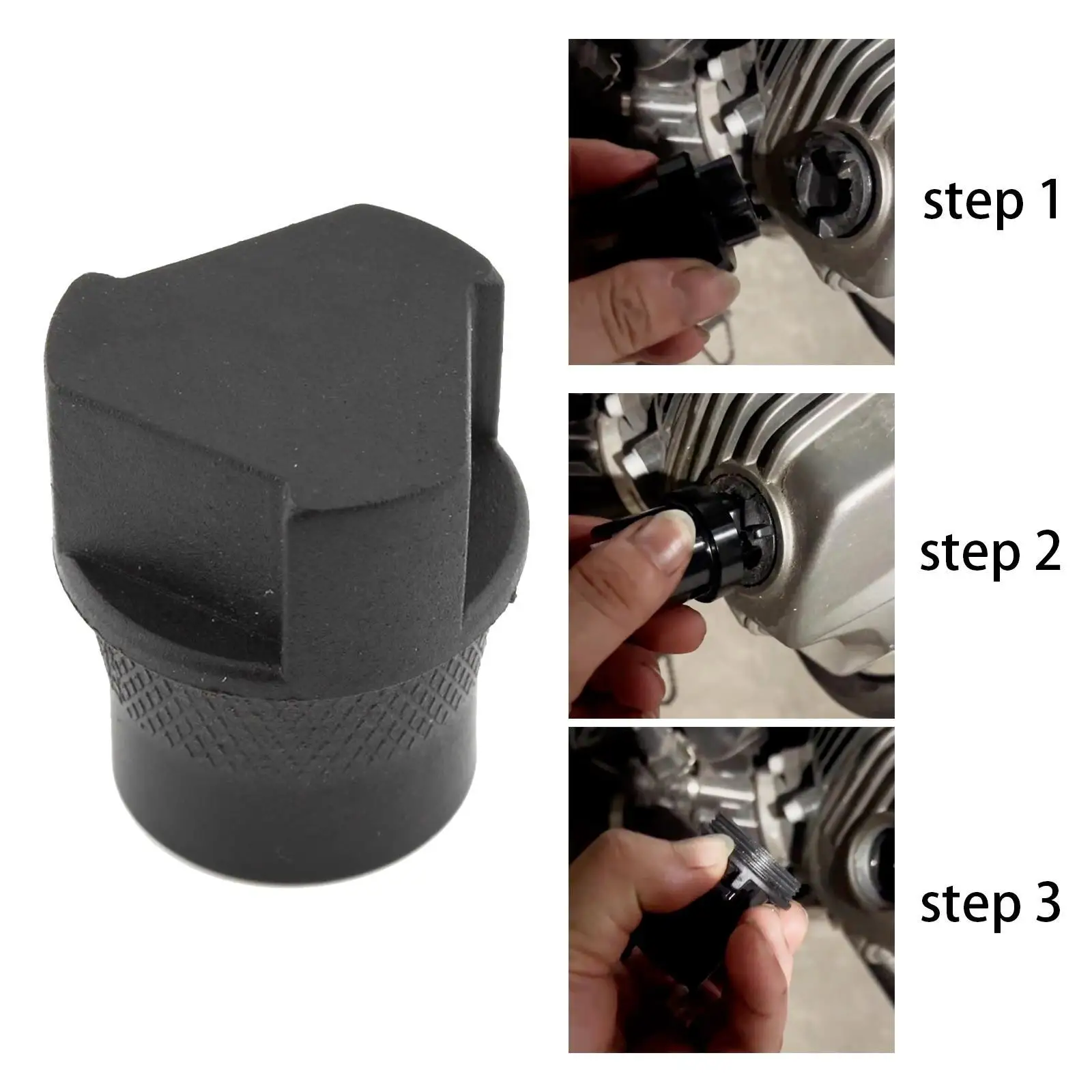 step 1

step 2

step 3