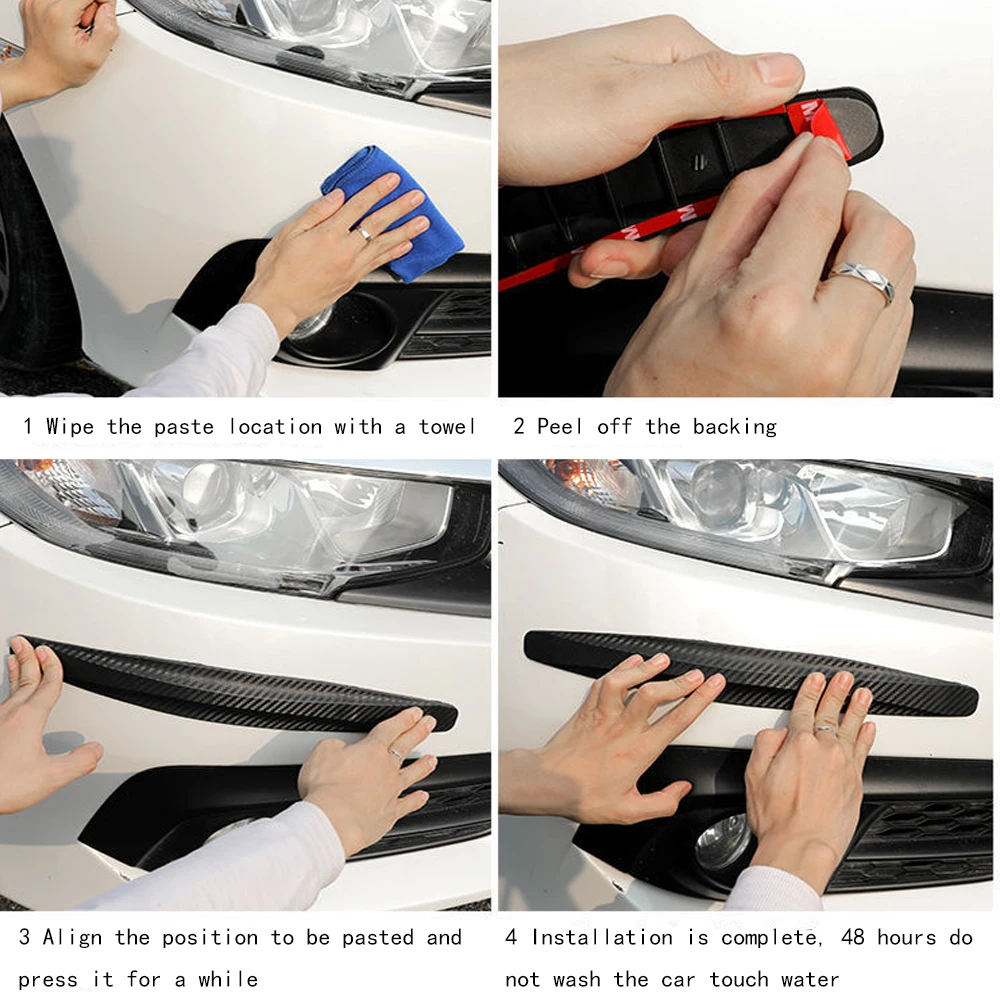 1 Wipe the paste location with a towel

2 Peel off the backing

3 Align the position to be pasted and press it for a while

4 Installation is complete, 48 hours do not wash the car touch water