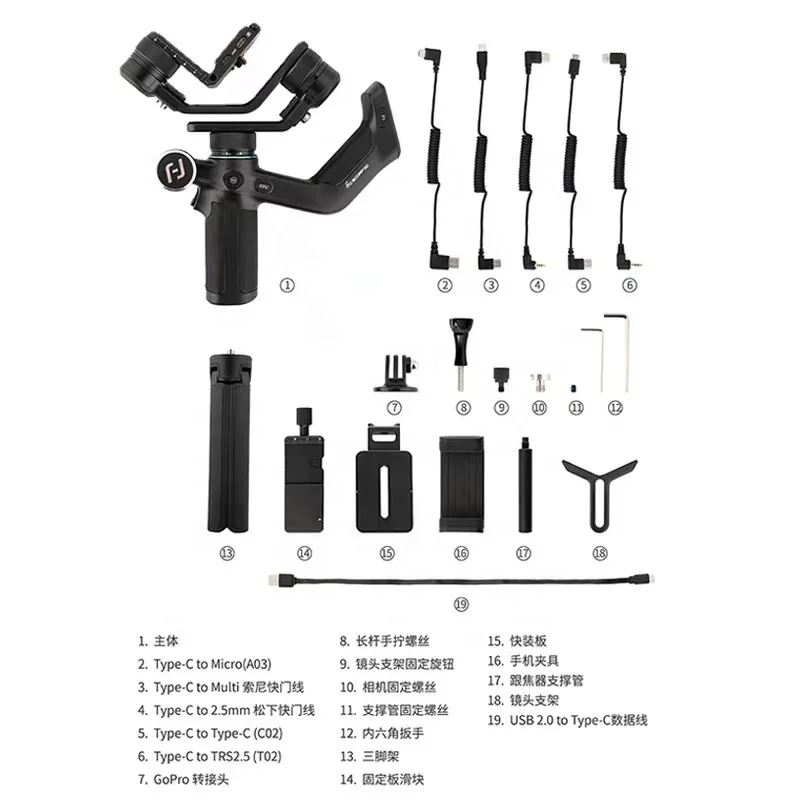 ①

② ③ ④ ⑤ ⑥

⑦ ⑧ ⑨ ⑩ ⑪ ⑫

⑬ ⑭ ⑮ ⑯ ⑰ ⑱

⑲

1. 主体
2. Type-C to Micro(A03)
3. Type-C to Multi 索尼快门线
4. Type-C to 2.5mm 松下快门线
5. Type-C to Type-C (C02)
6. Type-C to TRS2.5 (T02)
7. GoPro 转接头

8. 长杆手拧螺丝
9. 镜头支架固定旋钮
10. 相机固定螺丝
11. 支撑管固定螺丝
12. 内六角扳手
13. 三脚架
14. 固定板滑块

15. 快装板
16. 手机夹具
17. 跟焦器支撑管
18. 镜头支架
19. USB 2.0 to Type-C数据线