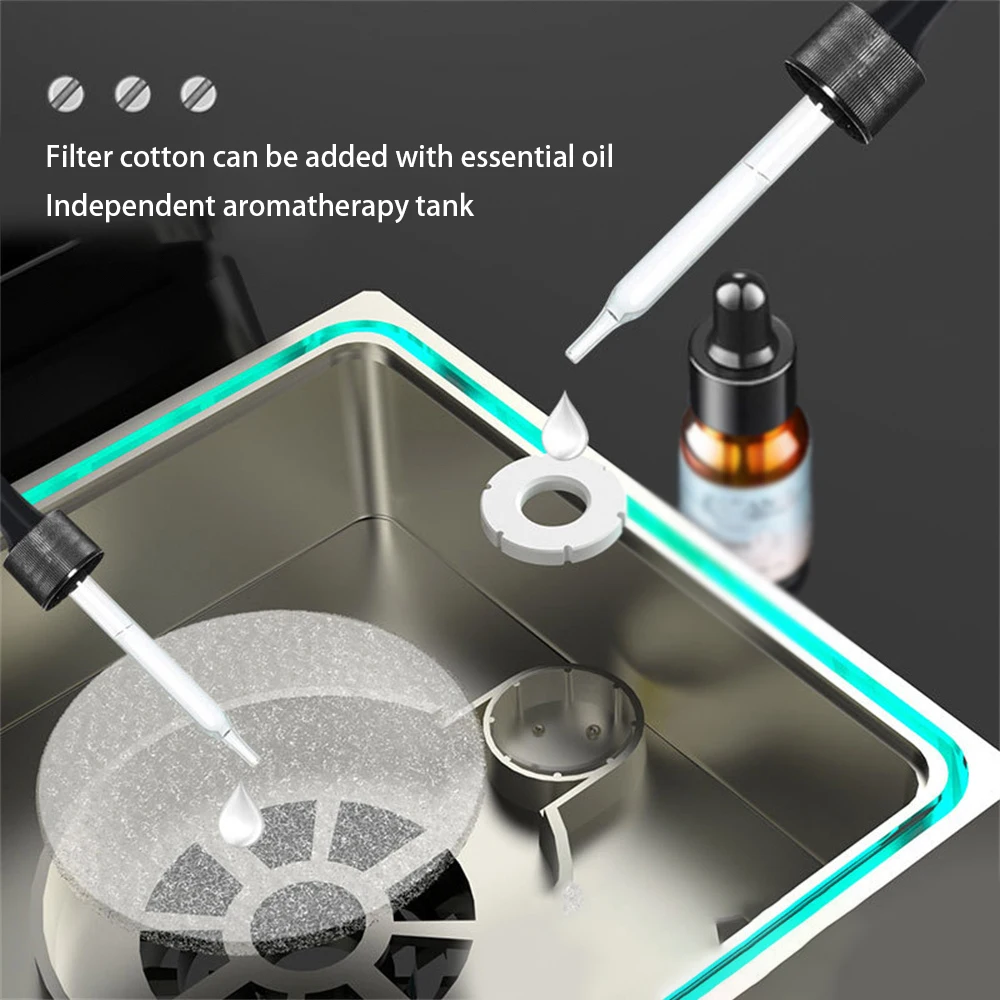 Filter cotton can be added with essential oil
Independent aromatherapy tank