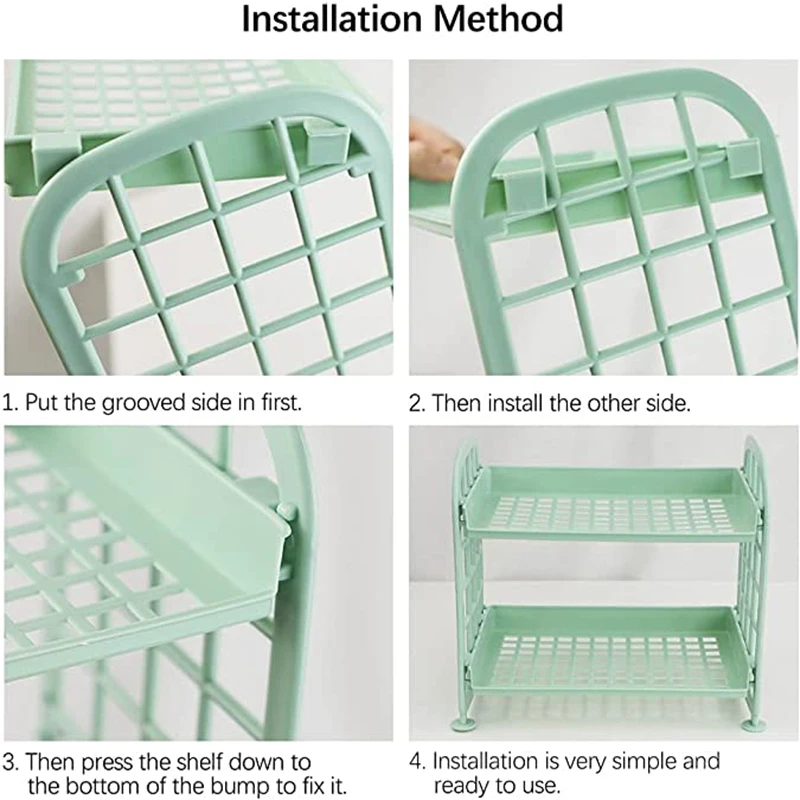 Installation Method

1. Put the grooved side in first.

2. Then install the other side.

3. Then press the shelf down to the bottom of the bump to fix it.

4. Installation is very simple and ready to use.