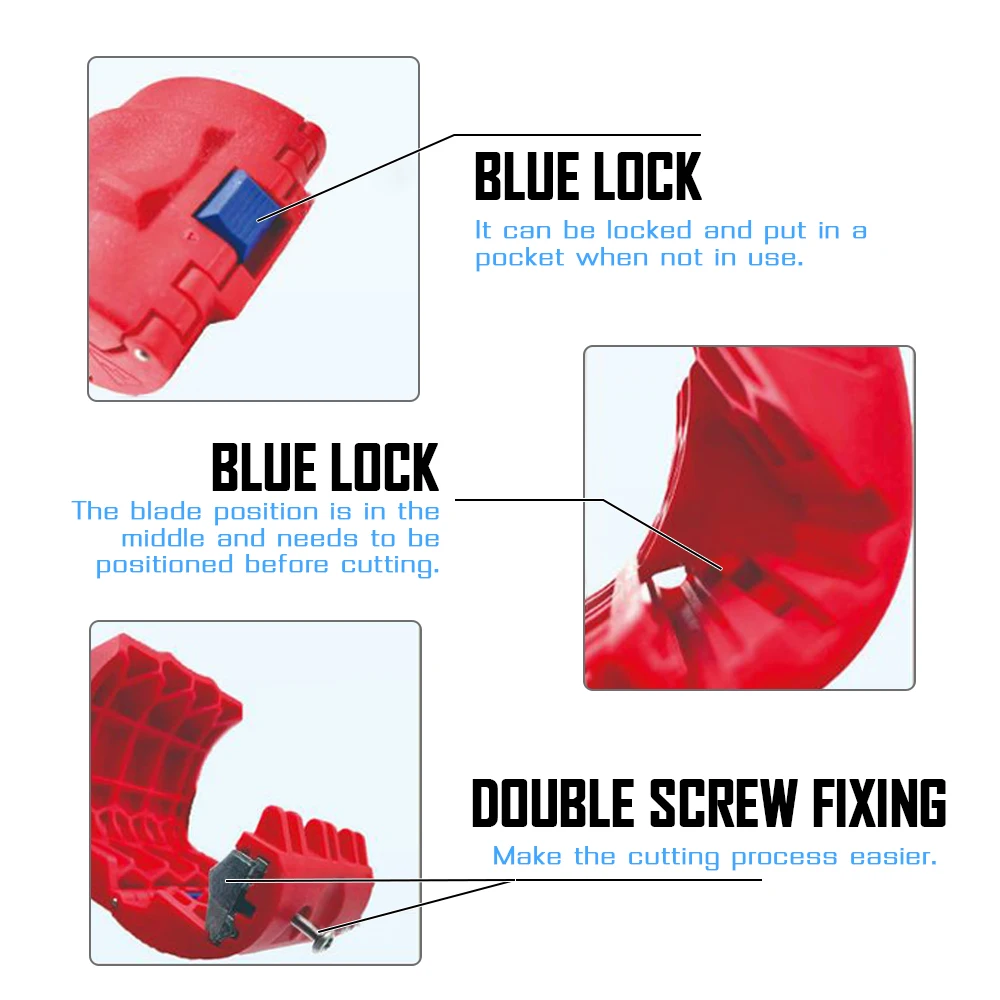 BLUE LOCK
It can be locked and put in a pocket when not in use.

BLUE LOCK
The blade position is in the middle and needs to be positioned before cutting.

DOUBLE SCREW FIXING
Make the cutting process easier.