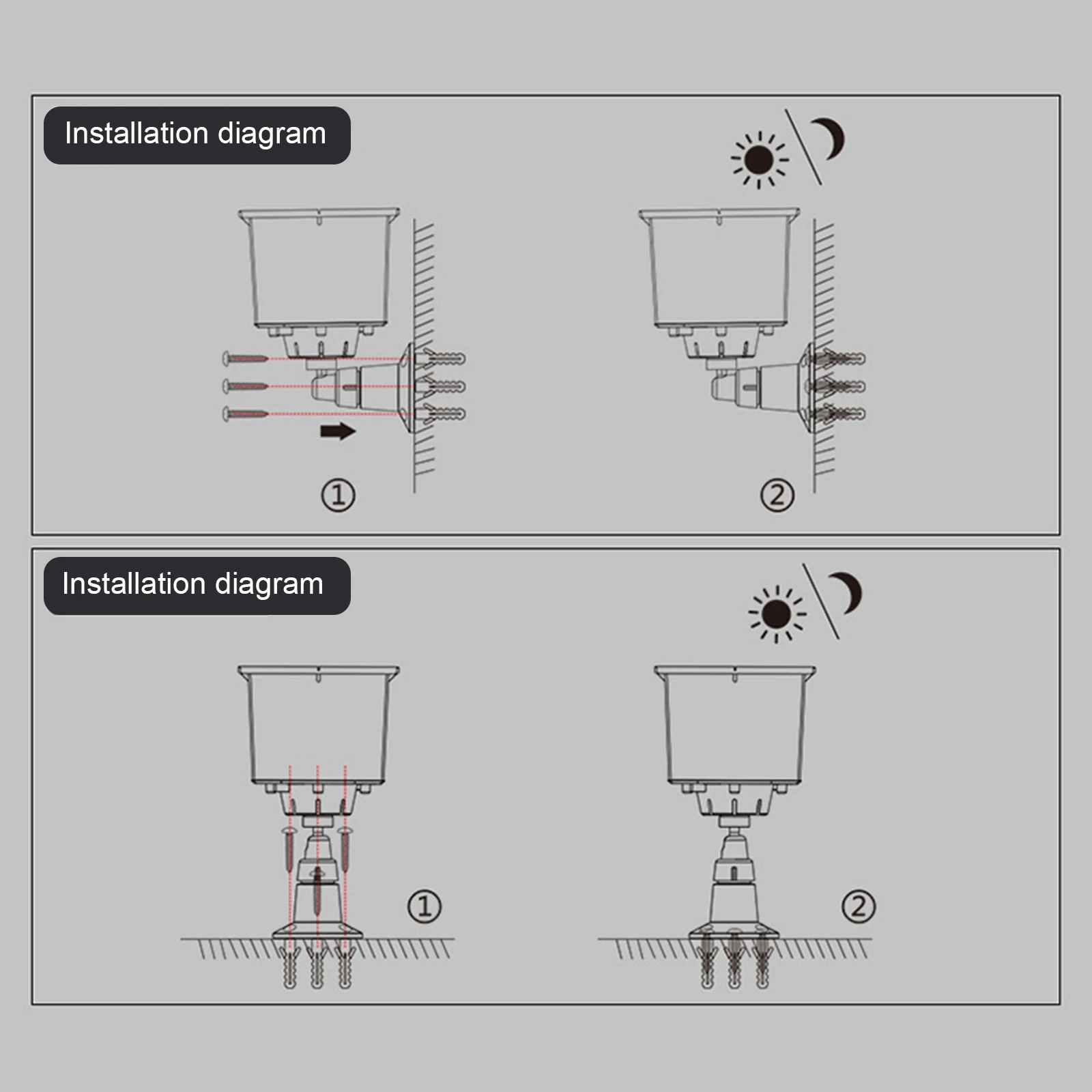 Installation diagram

①

②

Installation diagram

①

②