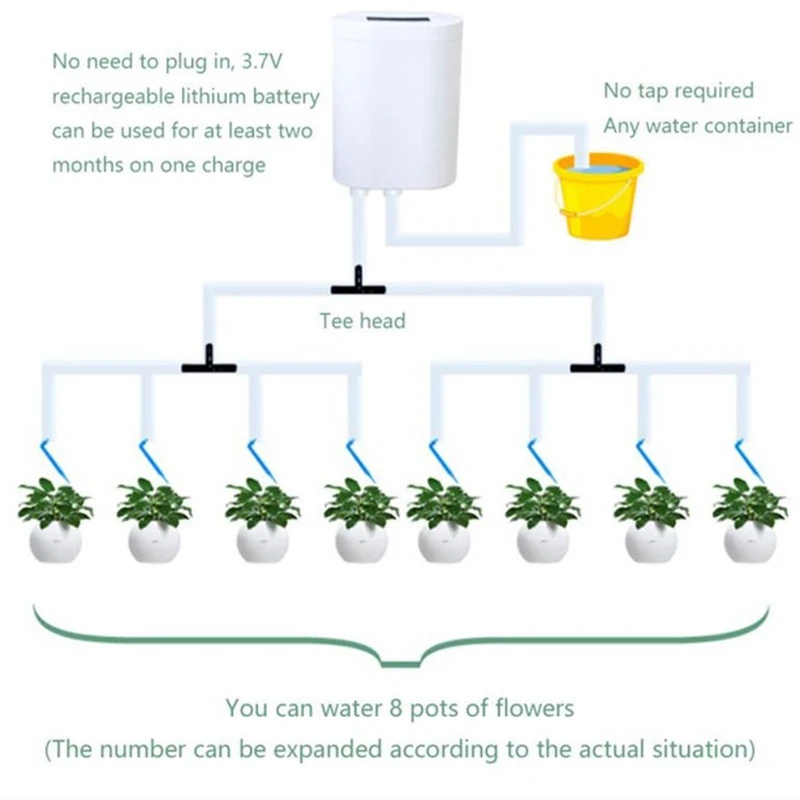 No need to plug in, 3.7V rechargeable lithium battery can be used for at least two months on one charge

No tap required
Any water container

Tee head

You can water 8 pots of flowers
(The number can be expanded according to the actual situation)