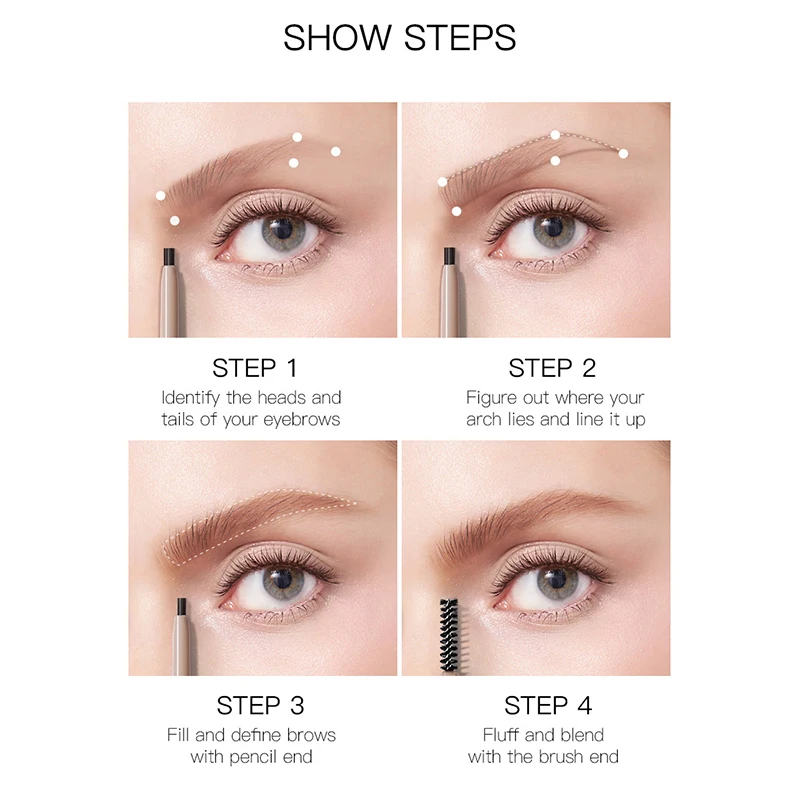 SHOW STEPS

STEP 1
Identify the heads and tails of your eyebrows

STEP 2
Figure out where your arch lies and line it up

STEP 3
Fill and define brows with pencil end

STEP 4
Fluff and blend with the brush end