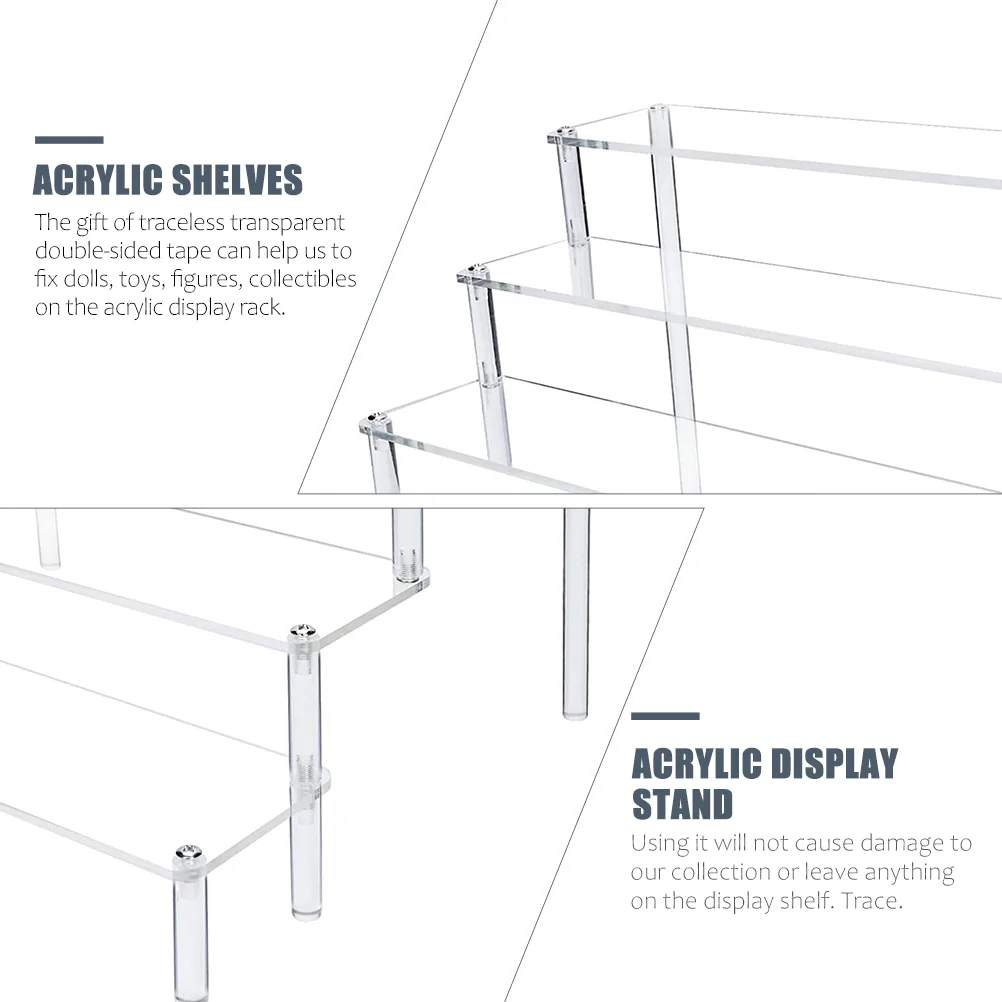 ACRYLIC SHELVES

The gift of traceless transparent double-sided tape can help us to fix dolls, toys, figures, collectibles on the acrylic display rack.

ACRYLIC DISPLAY STAND

Using it will not cause damage to our collection or leave anything on the display shelf. Trace.