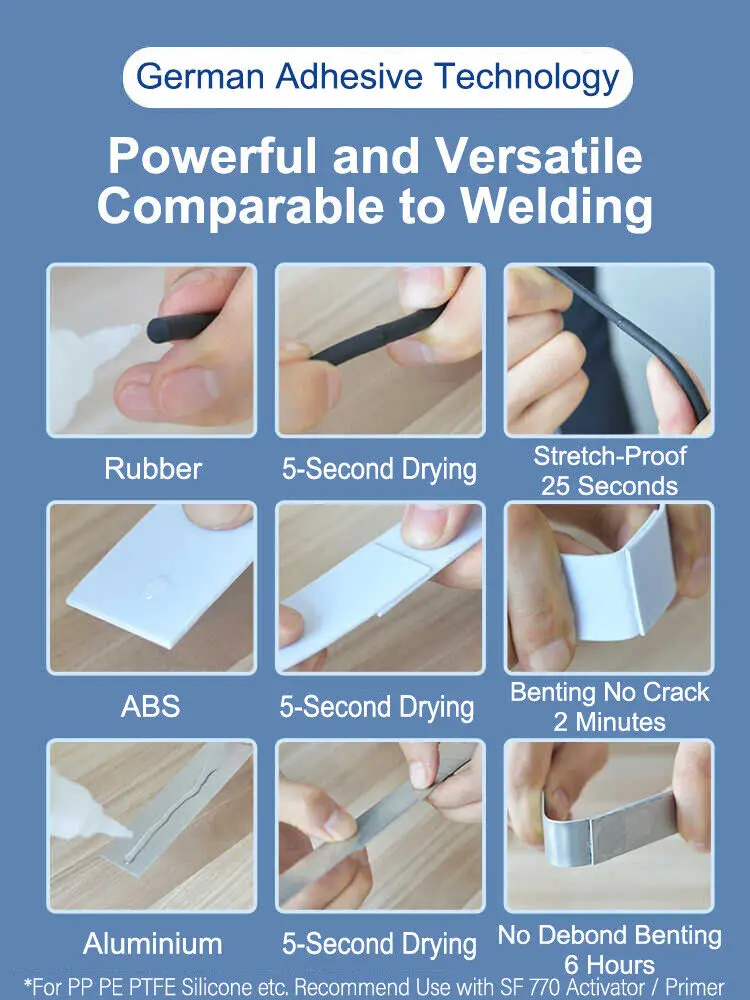 German Adhesive Technology

Powerful and Versatile Comparable to Welding

Rubber

5-Second Drying

Stretch-Proof 25 Seconds

ABS

5-Second Drying

Benting No Crack 2 Minutes

Aluminium

5-Second Drying

No Debond Benting 6 Hours

*For PP PE PTFE Silicone etc. Recommend Use with SF 770 Activator / Primer