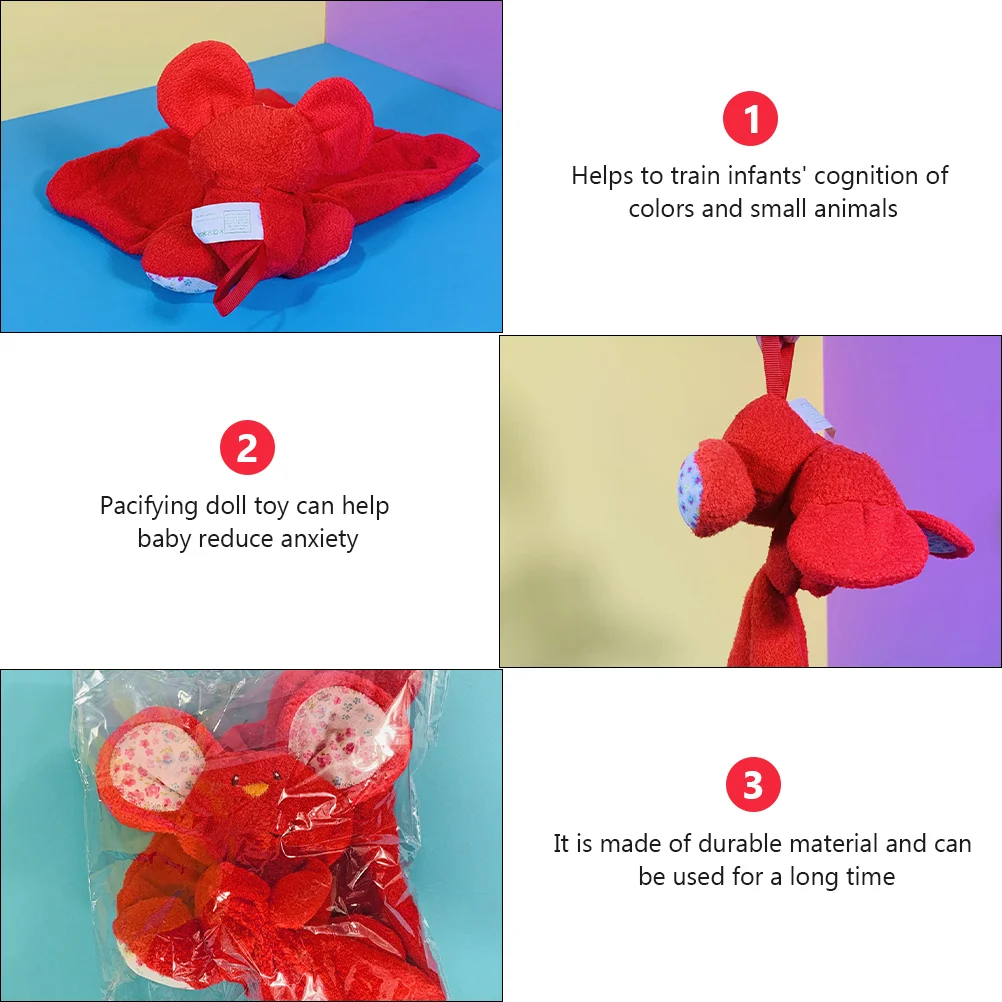 1

Helps to train infants' cognition of colors and small animals

2

Pacifying doll toy can help baby reduce anxiety

3

It is made of durable material and can be used for a long time