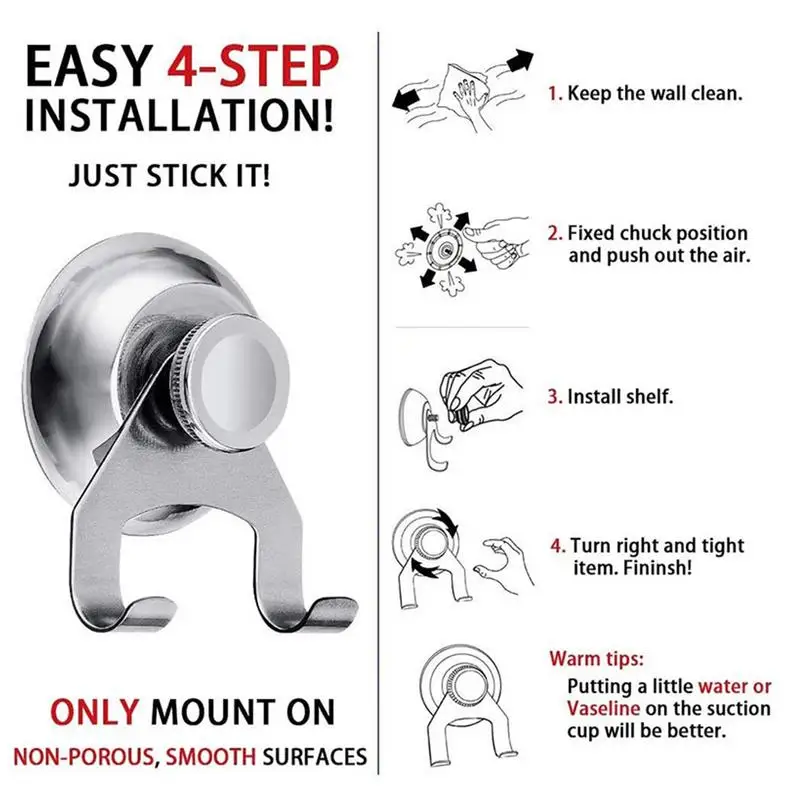 EASY 4-STEP INSTALLATION!

JUST STICK IT!

ONLY MOUNT ON

NON-POROUS, SMOOTH SURFACES

1. Keep the wall clean.

2. Fixed chuck position and push out the air.

3. Install shelf.

4. Turn right and tight item. Fininsh!

Warm tips:

Putting a little water or Vaseline on the suction cup will be better.