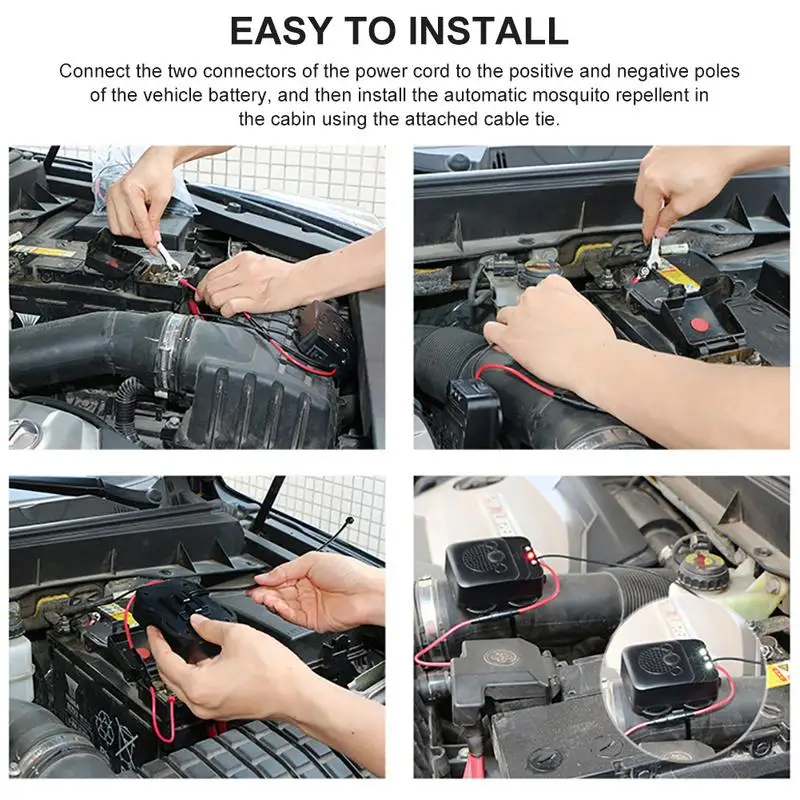 EASY TO INSTALL

Connect the two connectors of the power cord to the positive and negative poles of the vehicle battery, and then install the automatic mosquito repellent in the cabin using the attached cable tie.