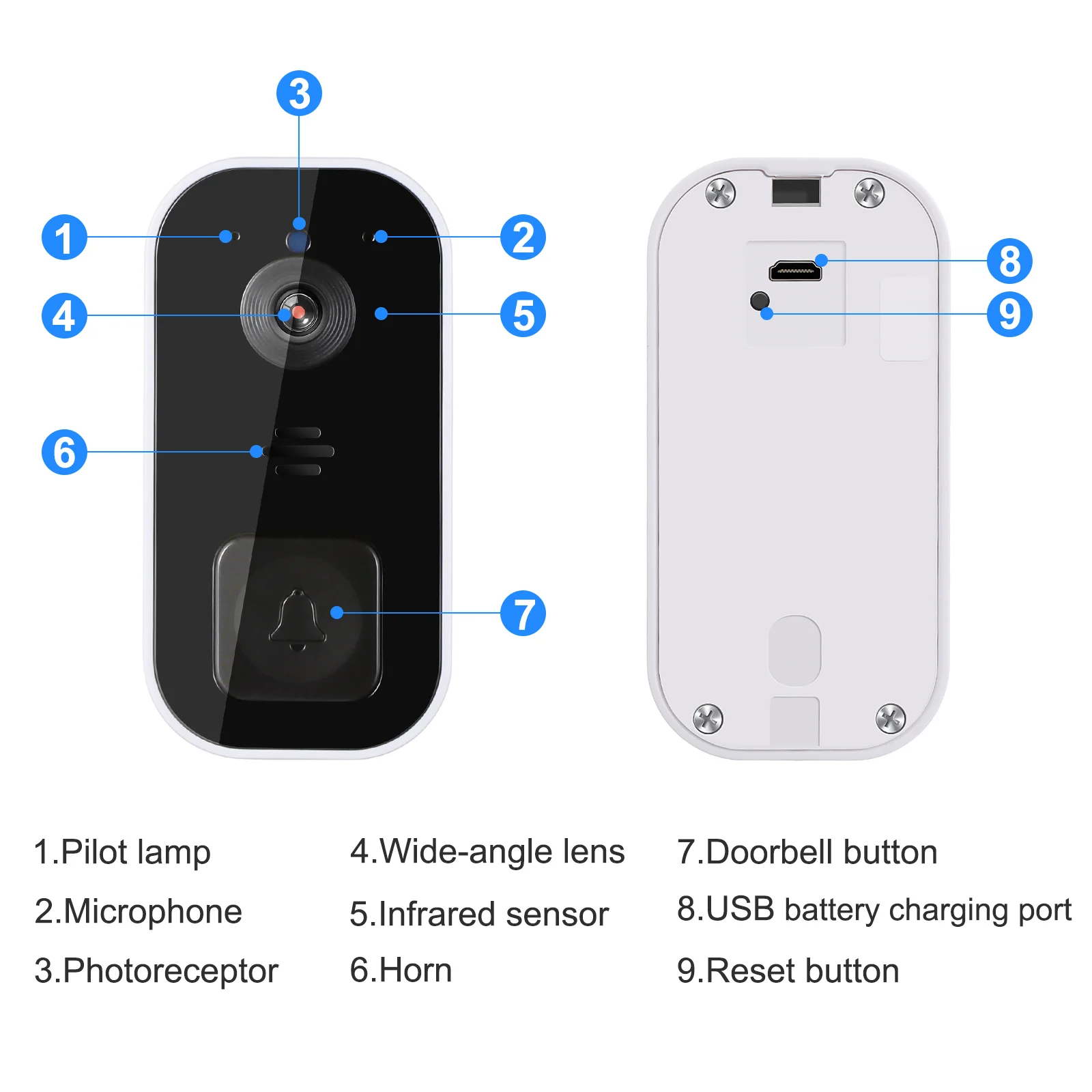 3
1
2
4
5
6
7
8
9

1.Pilot lamp
2.Microphone
3.Photoreceptor

4.Wide-angle lens
5.Infrared sensor
6.Horn

7.Doorbell button
8.USB battery charging port
9.Reset button