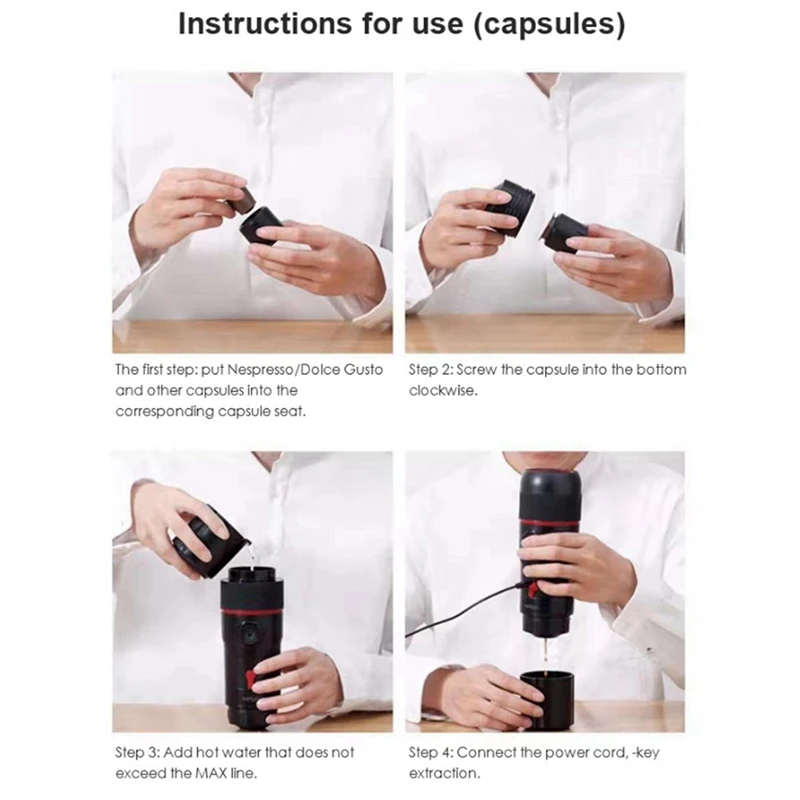 Instructions for use (capsules)

The first step: put Nespresso/Dolce Gusto and other capsules into the corresponding capsule seat.

Step 2: Screw the capsule into the bottom clockwise.

Step 3: Add hot water that does not exceed the MAX line.

Step 4: Connect the power cord, -key extraction.