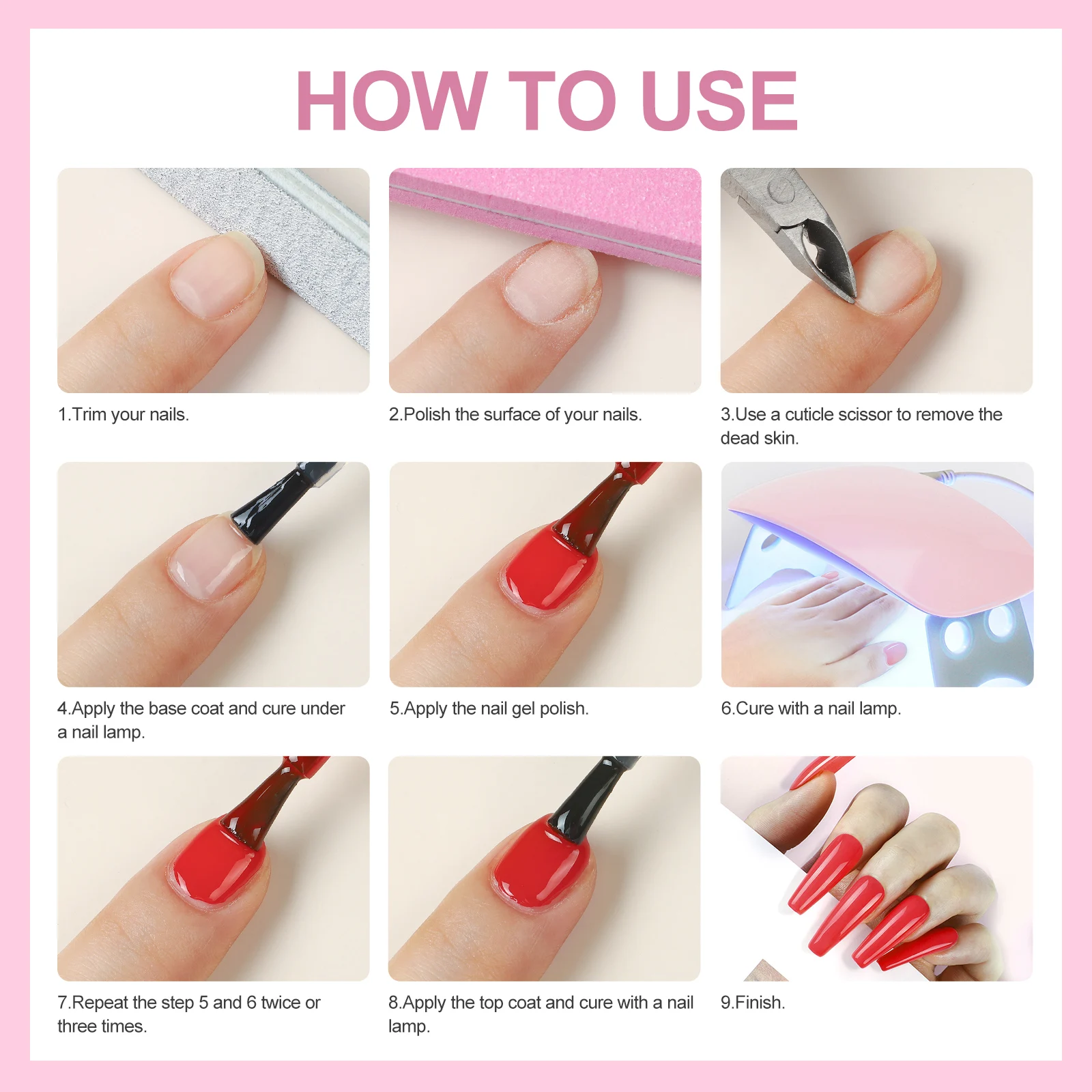 HOW TO USE

1.Trim your nails.

2.Polish the surface of your nails.

3.Use a cuticle scissor to remove the dead skin.

4.Apply the base coat and cure under a nail lamp.

5.Apply the nail gel polish.

6.Cure with a nail lamp.

7.Repeat the step 5 and 6 twice or three times.

8.Apply the top coat and cure with a nail lamp.

9.Finish.