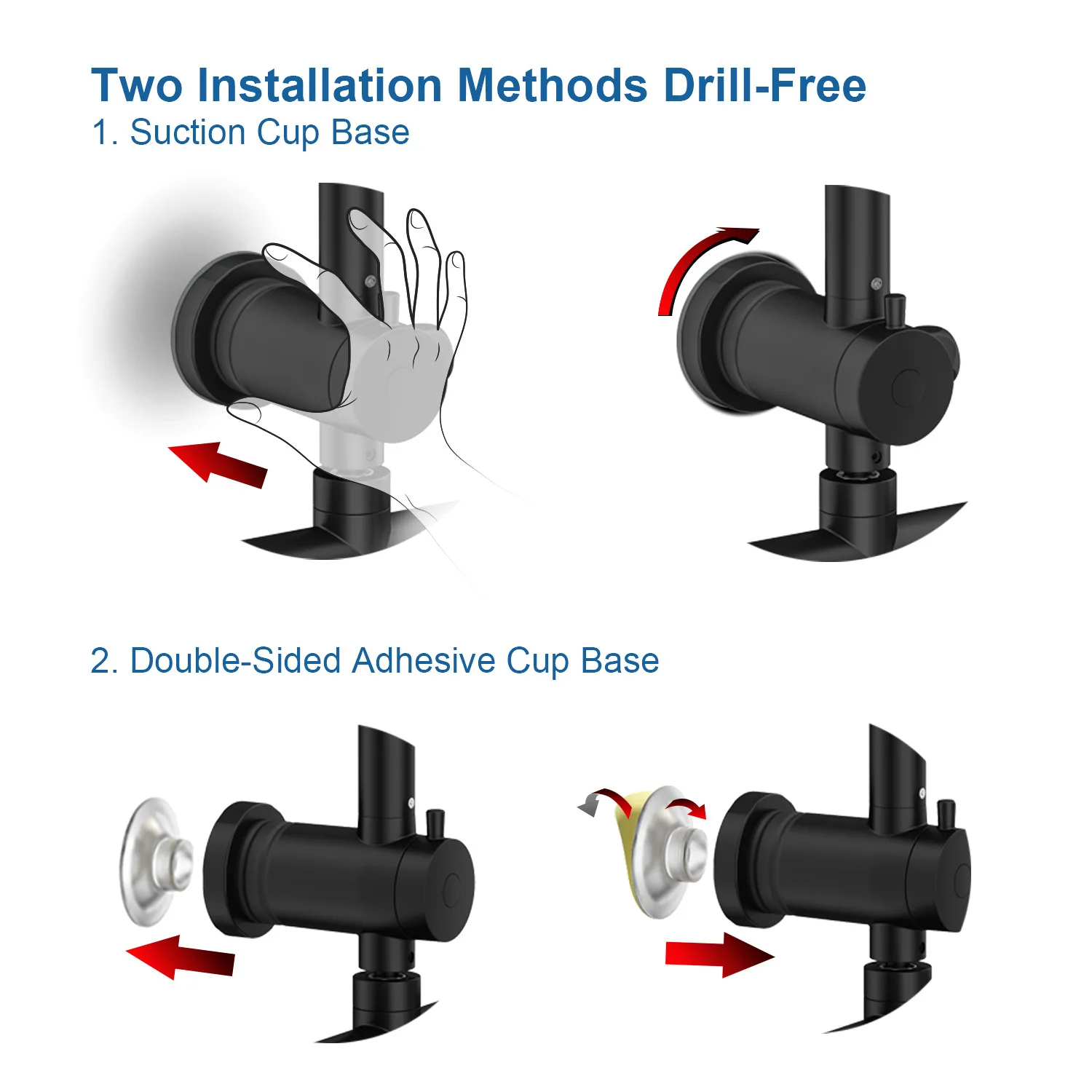 Two Installation Methods Drill-Free

1. Suction Cup Base

2. Double-Sided Adhesive Cup Base