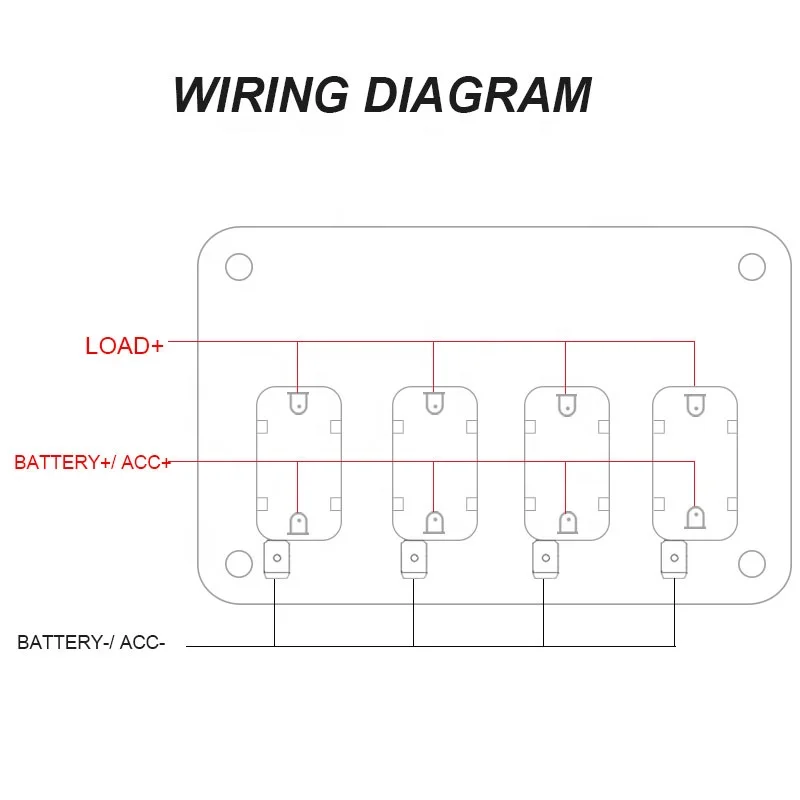 WIRING DIAGRAM

LOAD+

BATTERY+/ ACC+

BATTERY-/ ACC-