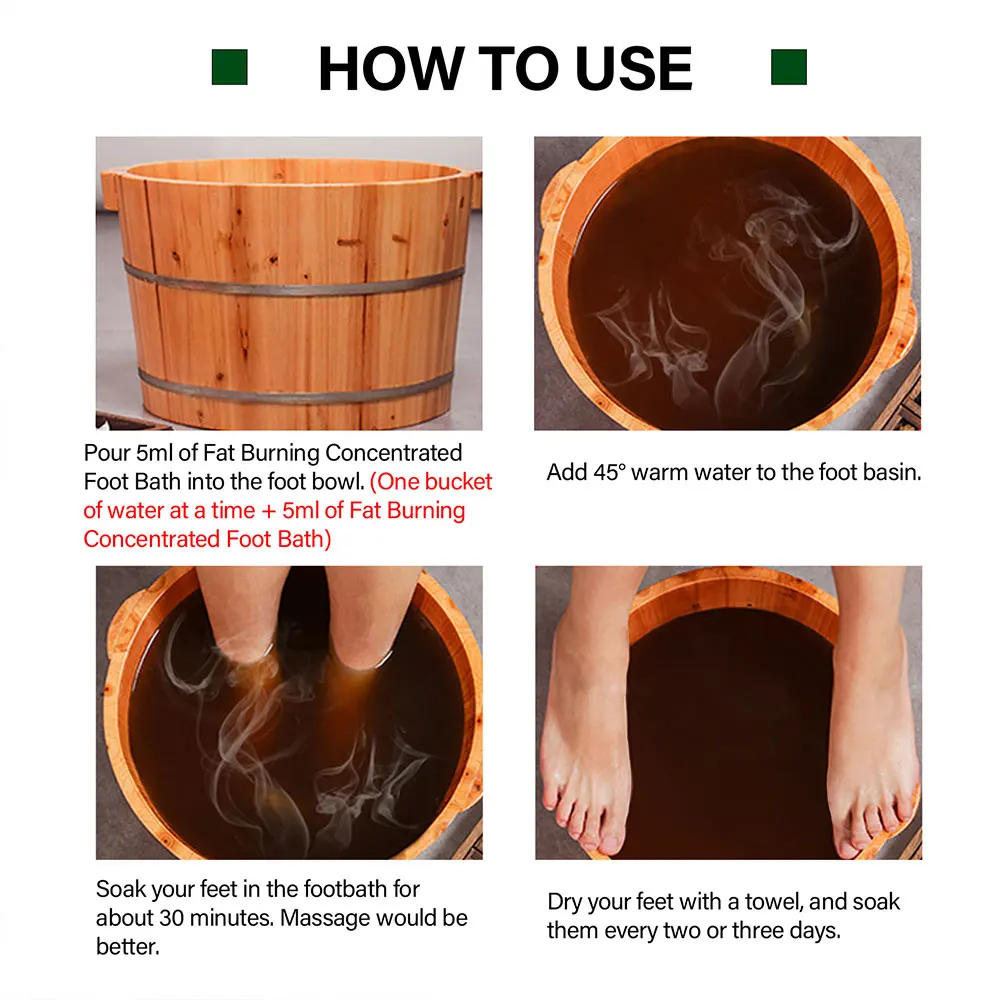 HOW TO USE

Pour 5ml of Fat Burning Concentrated Foot Bath into the foot bowl. (One bucket of water at a time + 5ml of Fat Burning Concentrated Foot Bath)

Add 45° warm water to the foot basin.

Soak your feet in the footbath for about 30 minutes. Massage would be better.

Dry your feet with a towel, and soak them every two or three days.