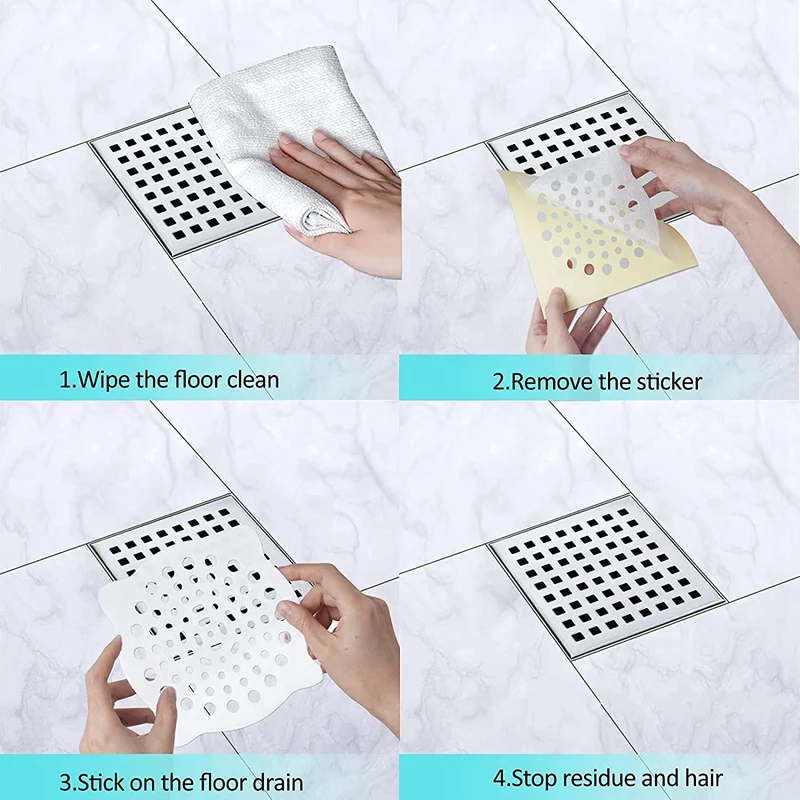 1.Wipe the floor clean

2.Remove the sticker

3.Stick on the floor drain

4.Stop residue and hair