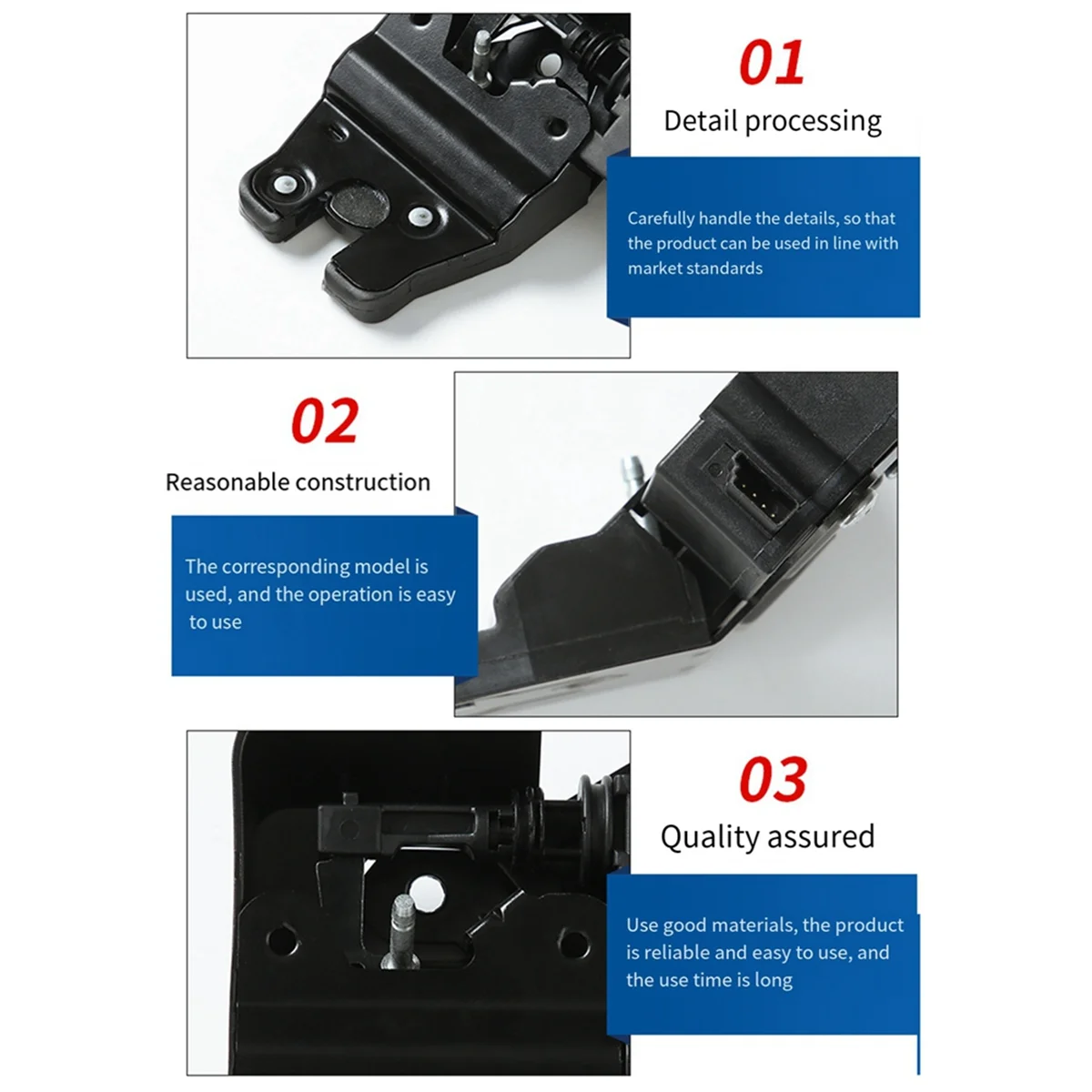 01
Detail processing

Carefully handle the details, so that the product can be used in line with market standards

02
Reasonable construction

The corresponding model is used, and the operation is easy to use

03
Quality assured

Use good materials, the product is reliable and easy to use, and the use time is long