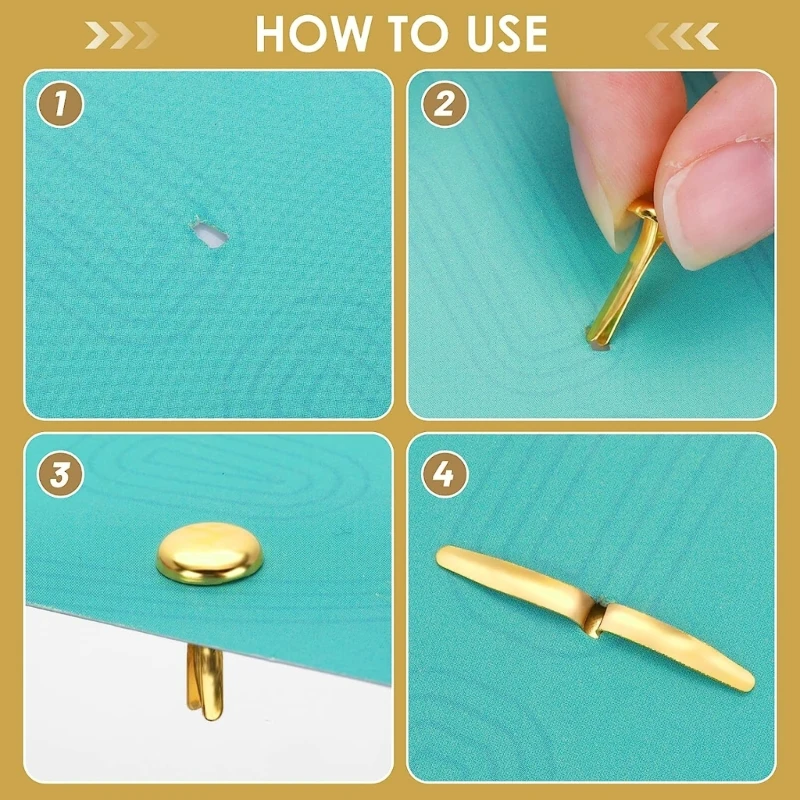 HOW TO USE

1

2

3

4