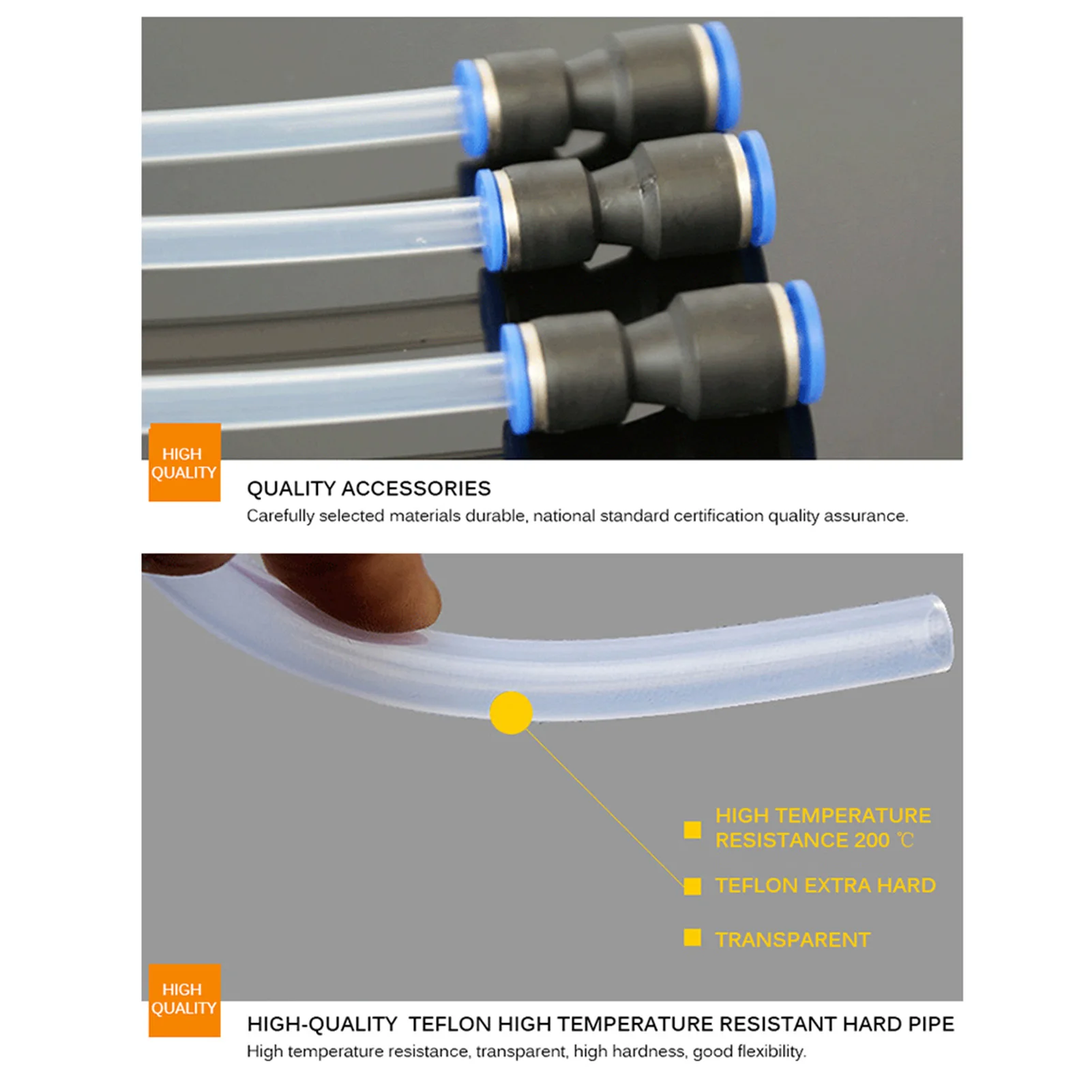 HIGH QUALITY

QUALITY ACCESSORIES

Carefully selected materials durable, national standard certification quality assurance.

HIGH TEMPERATURE RESISTANCE 200 ℃

TEFLON EXTRA HARD

TRANSPARENT

HIGH QUALITY

HIGH-QUALITY TEFLON HIGH TEMPERATURE RESISTANT HARD PIPE

High temperature resistance, transparent, high hardness, good flexibility.