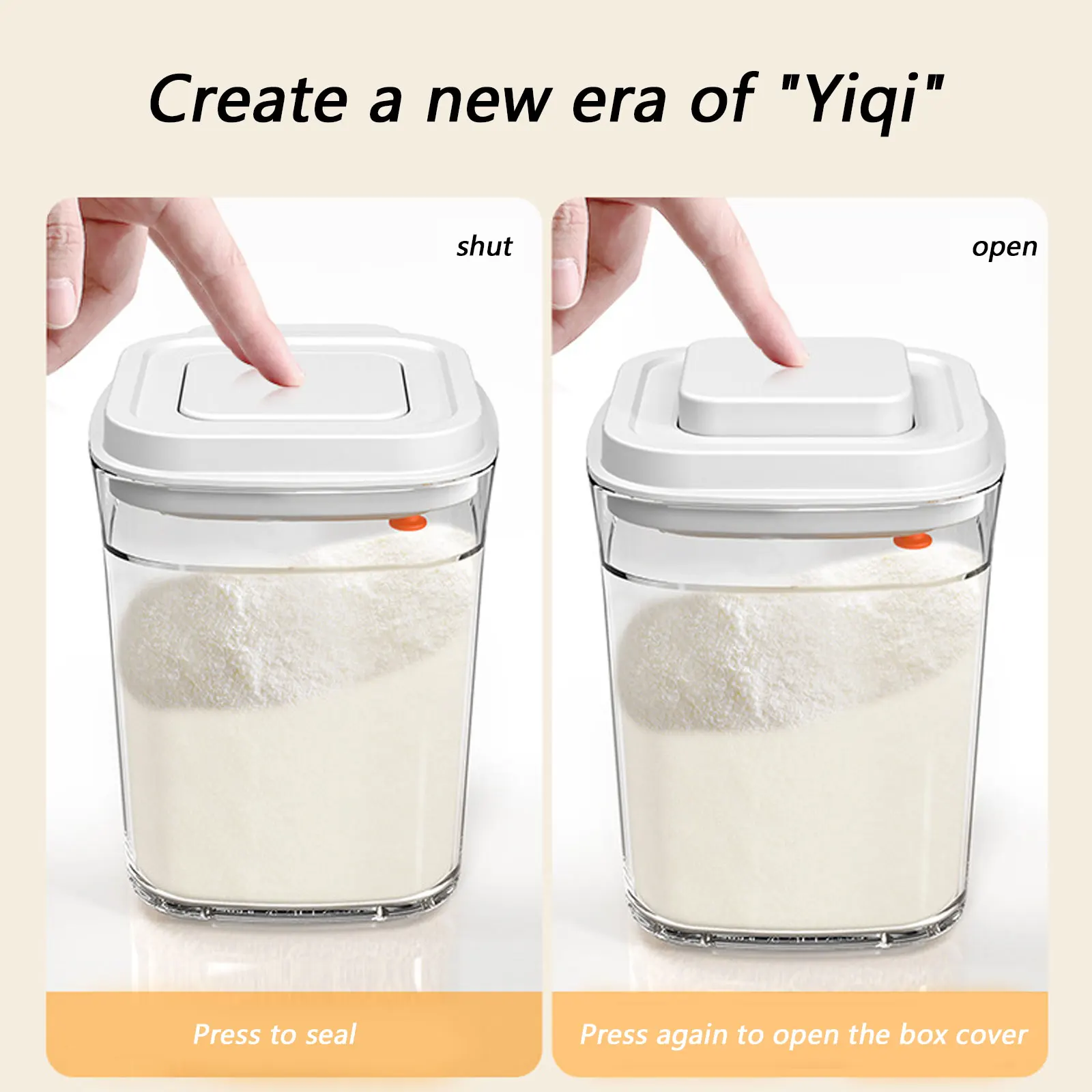 Create a new era of "Yiqi"

shut

Press to seal

open

Press again to open the box cover